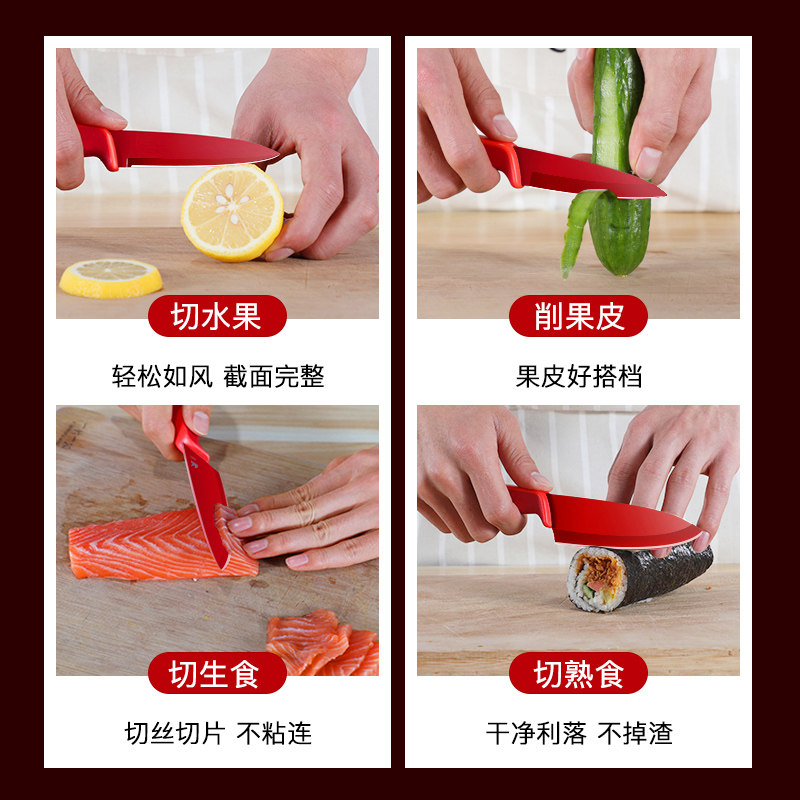 切水果

轻松如风 截面完整

削果皮

果皮好搭档

切生食

切丝切片 不粘连

切熟食

干净利落 不掉渣