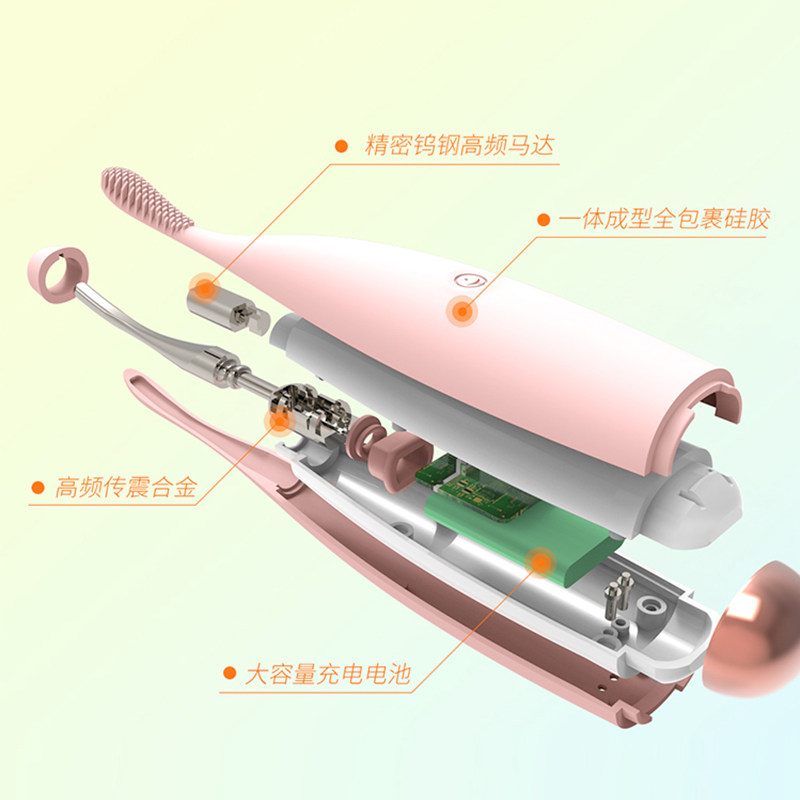 精密钨钢高频马达

一体成型全包裹硅胶

高频传震合金

大容量充电电池