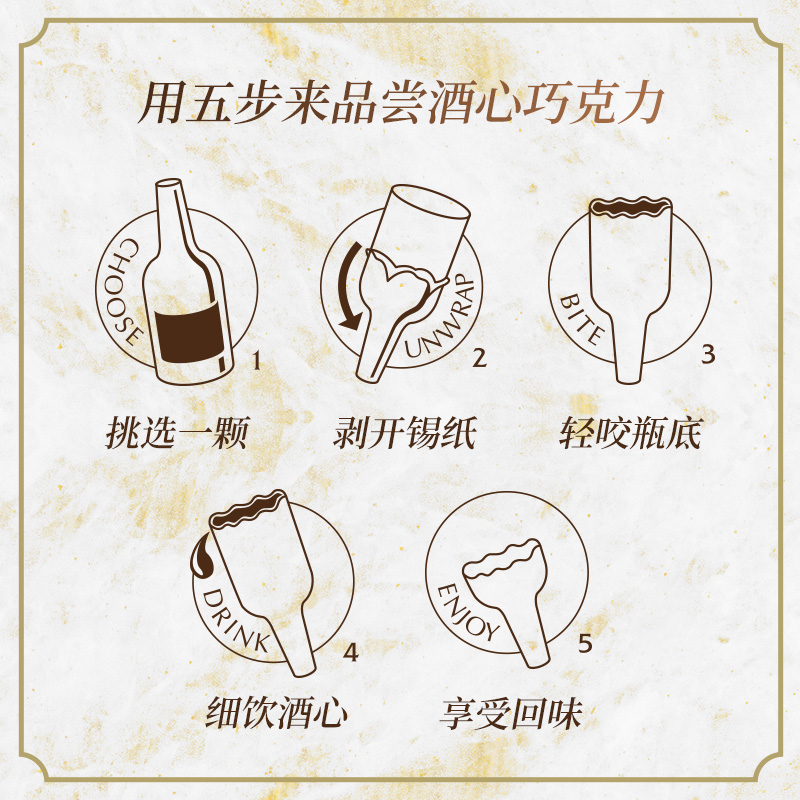 用五步来品尝酒心巧克力

CHOOSE
1
挑选一颗

UNWRAP
2
剥开锡纸

BITE
3
轻咬瓶底

DRINK
4
细饮酒心

ENJOY
5
享受回味