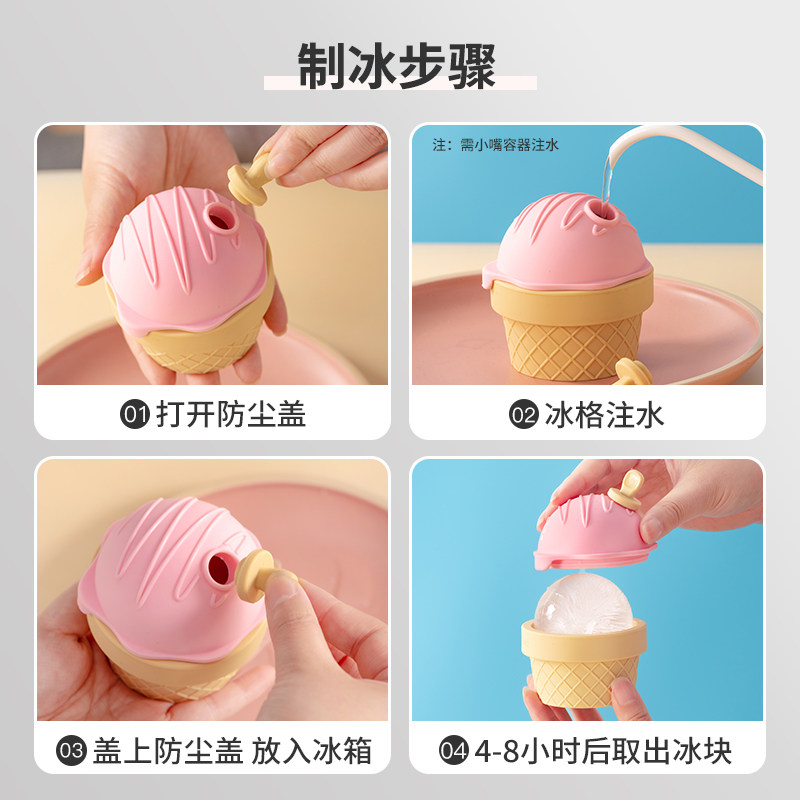 制冰步骤

01 打开防尘盖

注：需小嘴容器注水

02 冰格注水

03 盖上防尘盖 放入冰箱

04 4-8小时后取出冰块