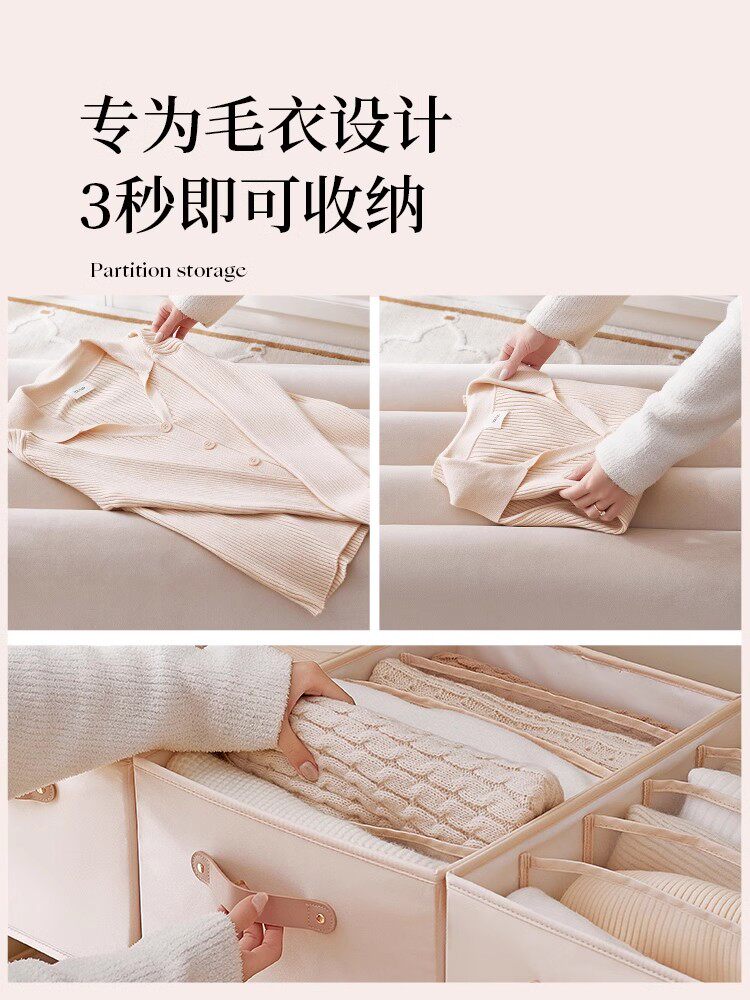 专为毛衣设计
3秒即可收纳

Partition storage