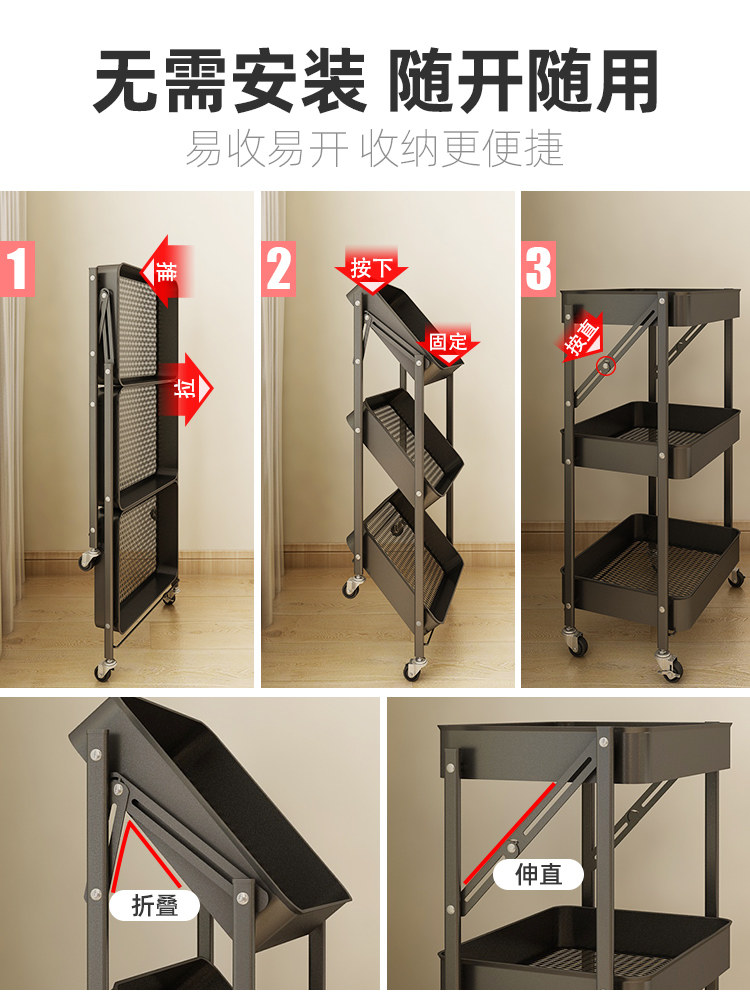 无需安装 随开随用
易收易开 收纳更便捷

1
推
拉

2
按下
固定

3
按直

折叠

伸直