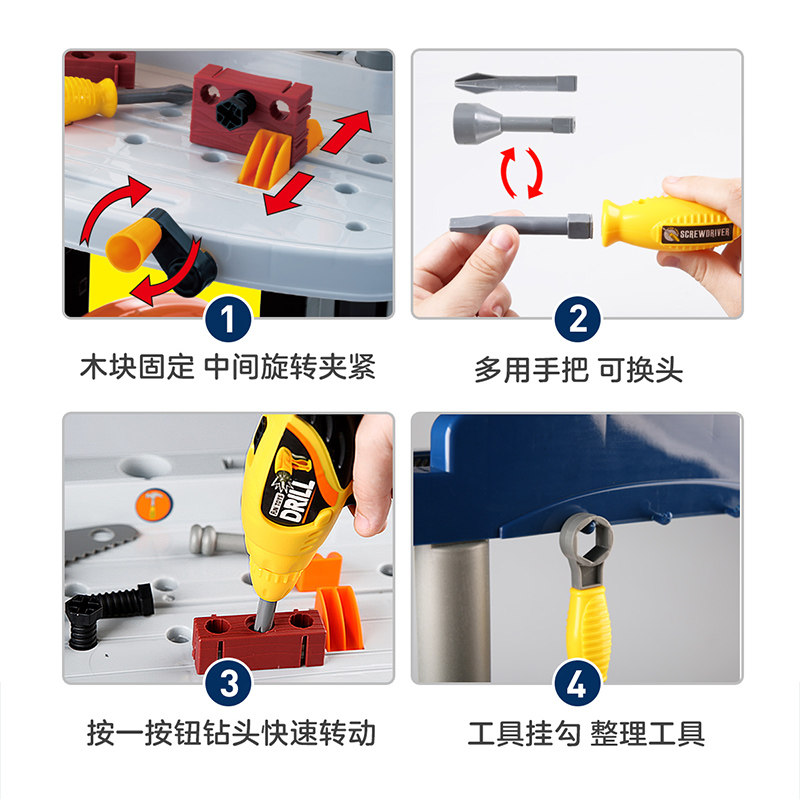 1
木块固定 中间旋转夹紧

SCREWDRIVER
2
多用手把 可换头

DRILL
3
按一按钮钻头快速转动

4
工具挂勾 整理工具