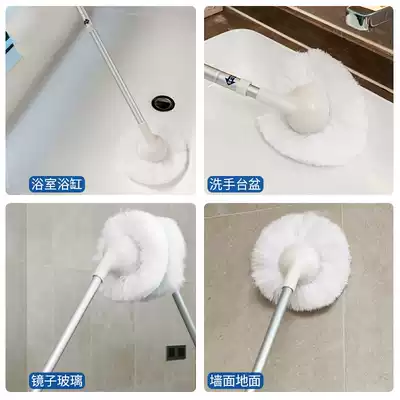 浴室浴缸

洗手台盆

镜子玻璃

墙面地面