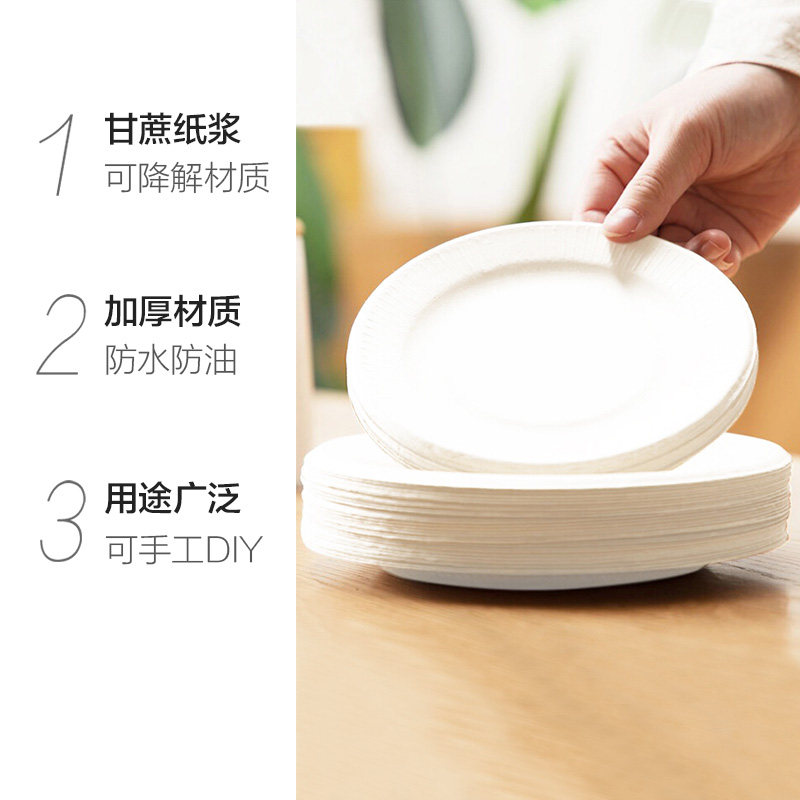 1 甘蔗纸浆
可降解材质

2 加厚材质
防水防油

3 用途广泛
可手工DIY