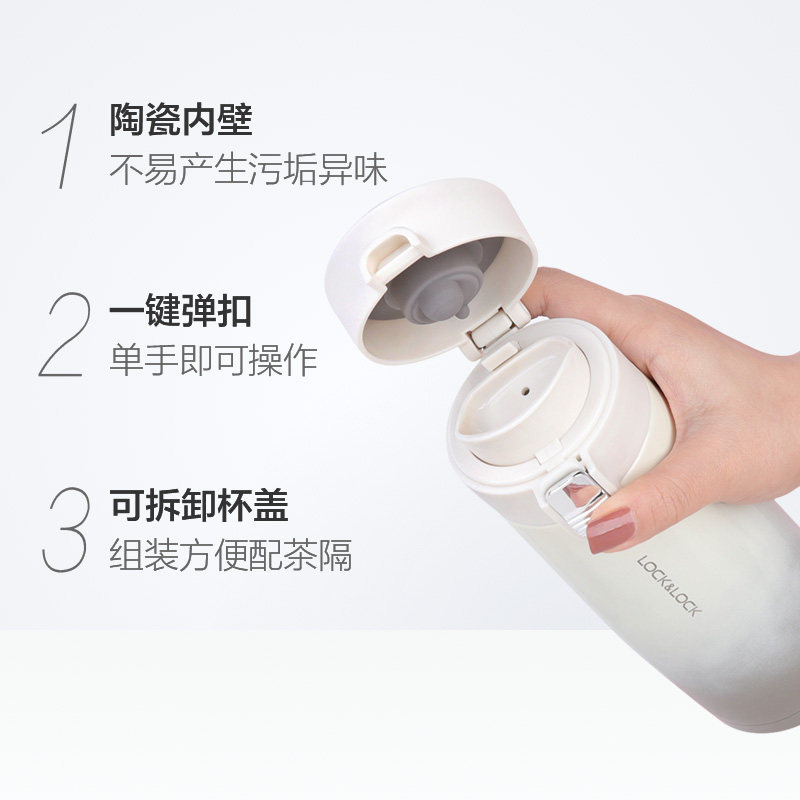 1 陶瓷内壁
不易产生污垢异味

2 一键弹扣
单手即可操作

3 可拆卸杯盖
组装方便配茶隔

LOCK&LOCK