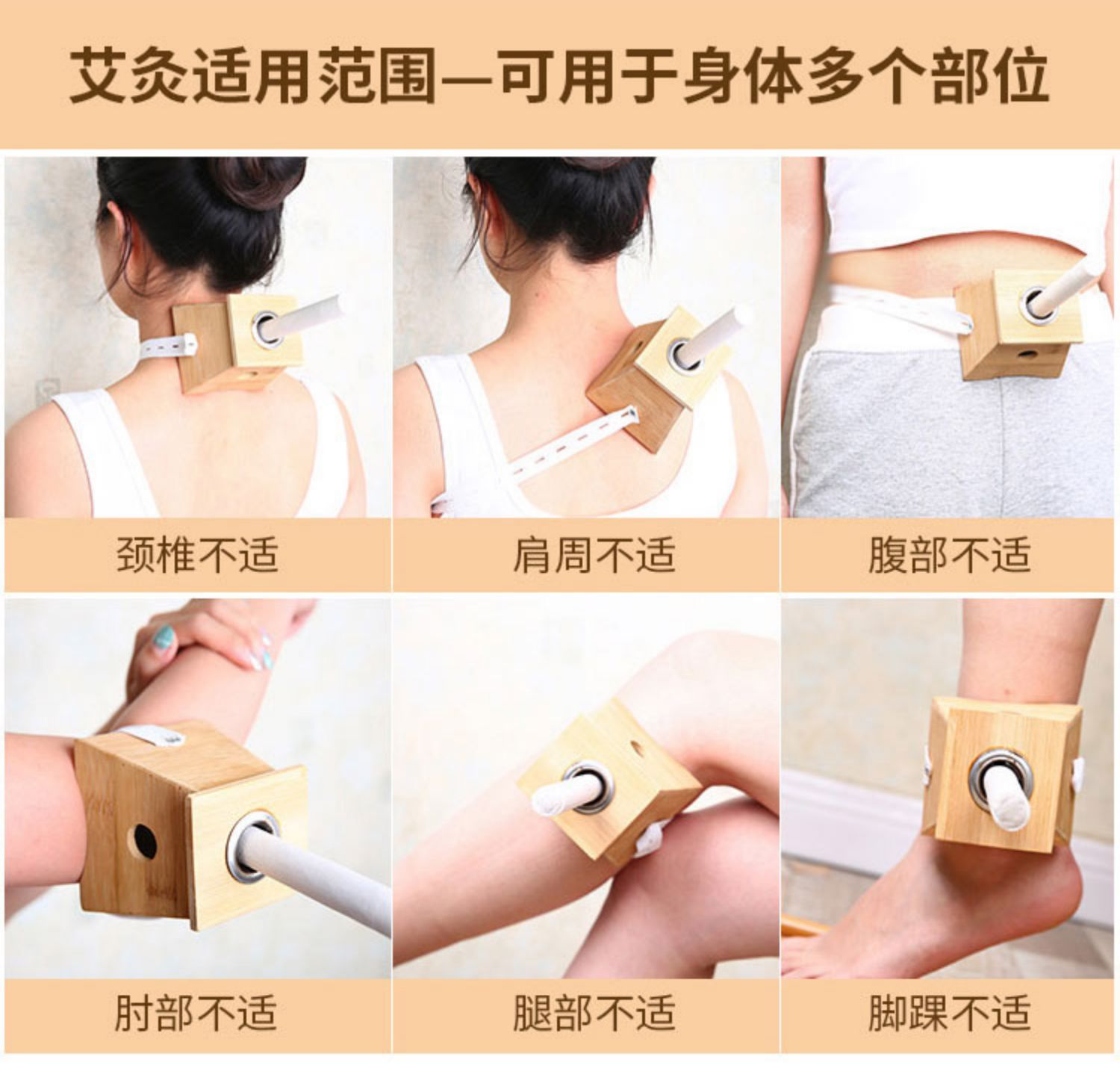 艾灸适用范围—可用于身体多个部位

颈椎不适

肩周不适

腹部不适

肘部不适

腿部不适

脚踝不适