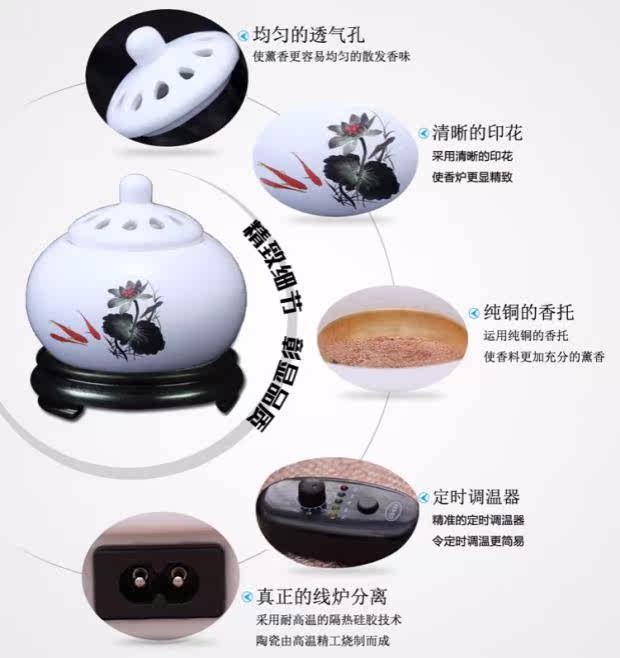 均匀的透气孔
使薰香更容易均匀的散发香味

清晰的印花
采用清晰的印花
使香炉更显精致

精致细节 彰显品质

纯铜的香托
运用纯铜的香托
使香料更加充分的薰香

定时调温器
精准的定时调温器
令定时调温更简易

真正的线炉分离
采用耐高温的隔热硅胶技术
陶瓷由高温精工烧制而成