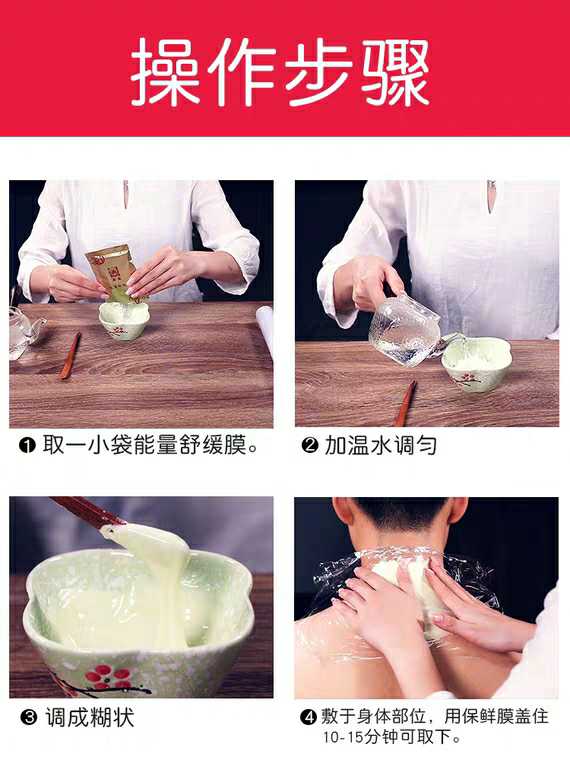 操作步骤

❶ 取一小袋能量舒缓膜。

❷ 加温水调匀

❸ 调成糊状

❹ 敷于身体部位，用保鲜膜盖住10-15分钟可取下。