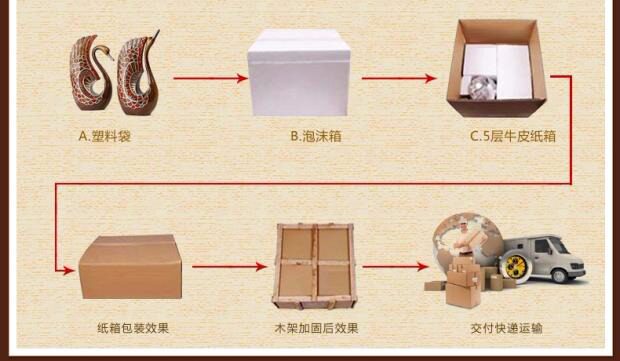 A.塑料袋

B.泡沫箱

C.5层牛皮纸箱

纸箱包装效果

木架加固后效果

交付快递运输