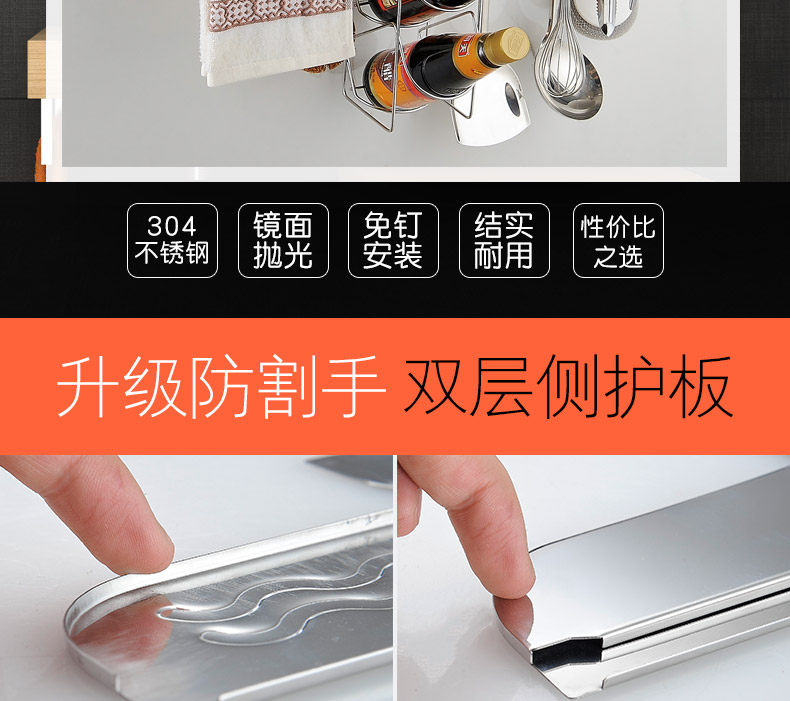 304
不锈钢

镜面
抛光

免钉
安装

结实
耐用

性价比
之选

升级防割手 双层侧护板