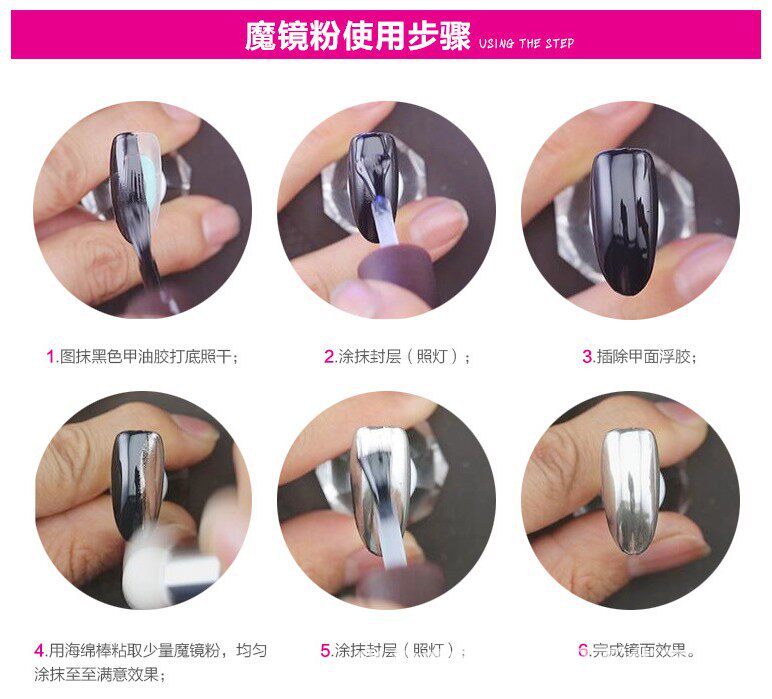 魔镜粉使用步骤 USING THE STEP

1.图抹黑色甲油胶打底照干；

2.涂抹封层（照灯）；

3.插除甲面浮胶；

4.用海绵棒粘取少量魔镜粉，均匀涂抹至至满意效果；

5.涂抹封层（照灯）；

6.完成镜面效果。