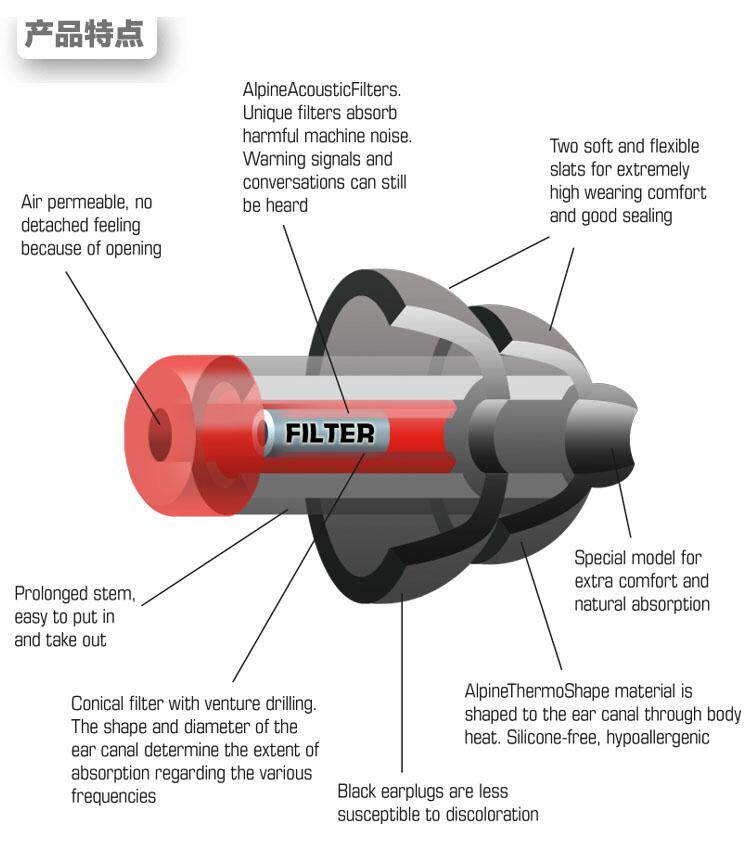 产品特点

AlpineAcousticFilters. Unique filters absorb harmful machine noise. Warning signals and conversations can still be heard

Two soft and flexible slats for extremely high wearing comfort and good sealing

Air permeable, no detached feeling because of opening

FILTER

Special model for extra comfort and natural absorption

Prolonged stem, easy to put in and take out

AlpineThermoShape material is shaped to the ear canal through body heat. Silicone-free, hypoallergenic

Conical filter with venture drilling. The shape and diameter of the ear canal determine the extent of absorption regarding the various frequencies

Black earplugs are less susceptible to discoloration