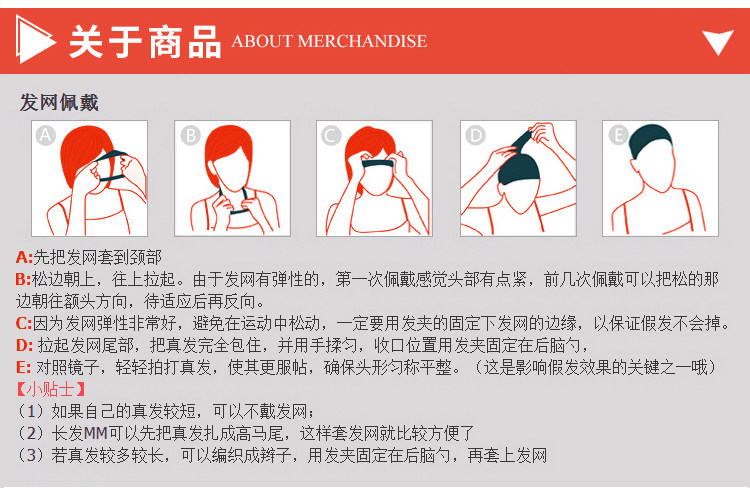 关于商品 ABOUT MERCHANDISE

发网佩戴

A

B

C

D

E

A:先把发网套到颈部
B:松边朝上，往上拉起。由于发网有弹性的，第一次佩戴感觉头部有点紧，前几次佩戴可以把松的那边朝往额头方向，待适应后再反向。
C:因为发网弹性非常好，避免在运动中松动，一定要用发夹的固定下发网的边缘，以保证假发不会掉。
D: 拉起发网尾部，把真发完全包住，并用手揉匀，收口位置用发夹固定在后脑勺，
E: 对照镜子，轻轻拍打真发，使其更服帖，确保头形匀称平整。（这是影响假发效果的关键之一哦）
【小贴士】
（1）如果自己的真发较短，可以不戴发网；
（2）长发MM可以先把真发扎成高马尾，这样套发网就比较方便了
（3）若真发较多较长，可以编织成辫子，用发夹固定在后脑勺，再套上发网