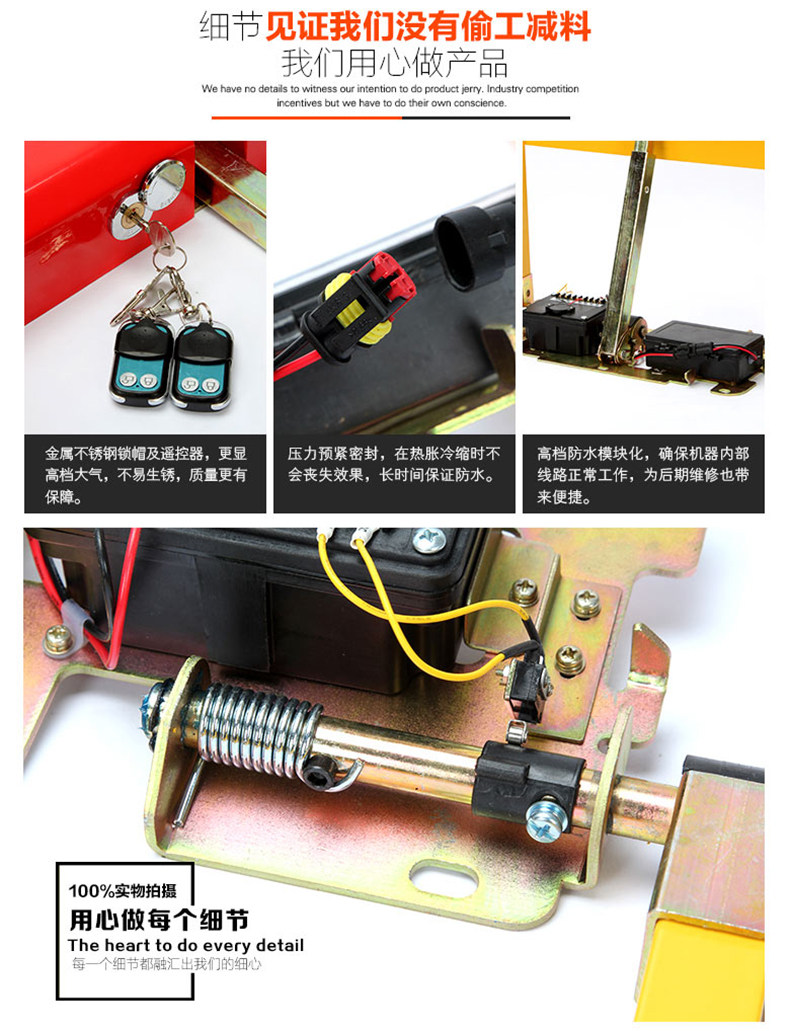 细节见证我们没有偷工减料
我们用心做产品
We have no details to witness our intention to do product jerry. Industry competition incentives but we have to do their own conscience.

金属不锈钢锁帽及遥控器，更显高档大气，不易生锈，质量更有保障。

压力预紧密封，在热胀冷缩时不会丧失效果，长时间保证防水。

高档防水模块化，确保机器内部线路正常工作，为后期维修也带来便捷。

100%实物拍摄
用心做每个细节
The heart to do every detail
每一个细节都融汇出我们的细心