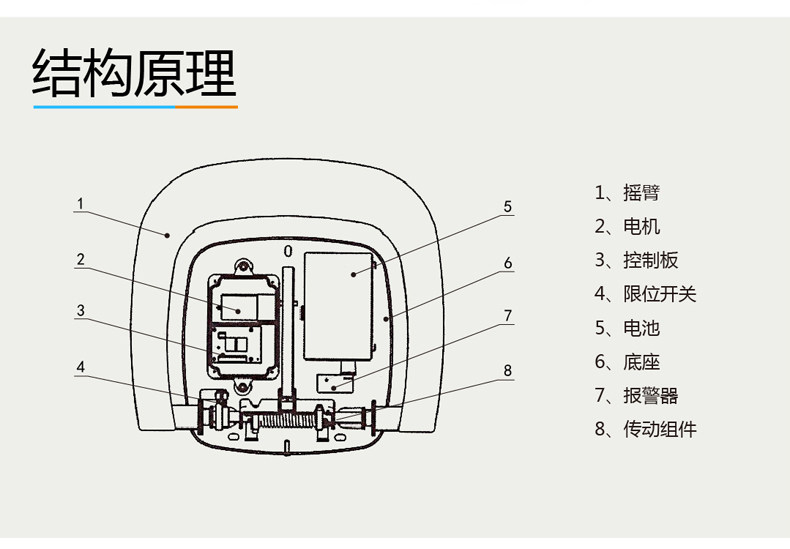 结构原理

1
2
3
4
0
5
6
7
8

1、摇臂
2、电机
3、控制板
4、限位开关
5、电池
6、底座
7、报警器
8、传动组件