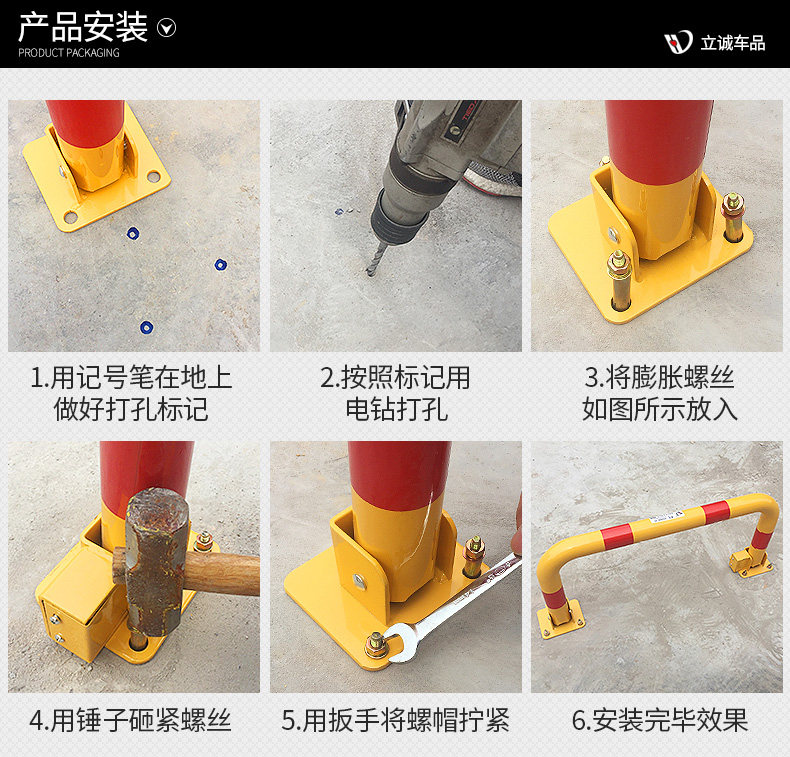 产品安装
PRODUCT PACKAGING

立诚车品

1.用记号笔在地上做好打孔标记

2.按照标记用电钻打孔

3.将膨胀螺丝如图所示放入

4.用锤子砸紧螺丝

5.用扳手将螺帽拧紧

6.安装完毕效果