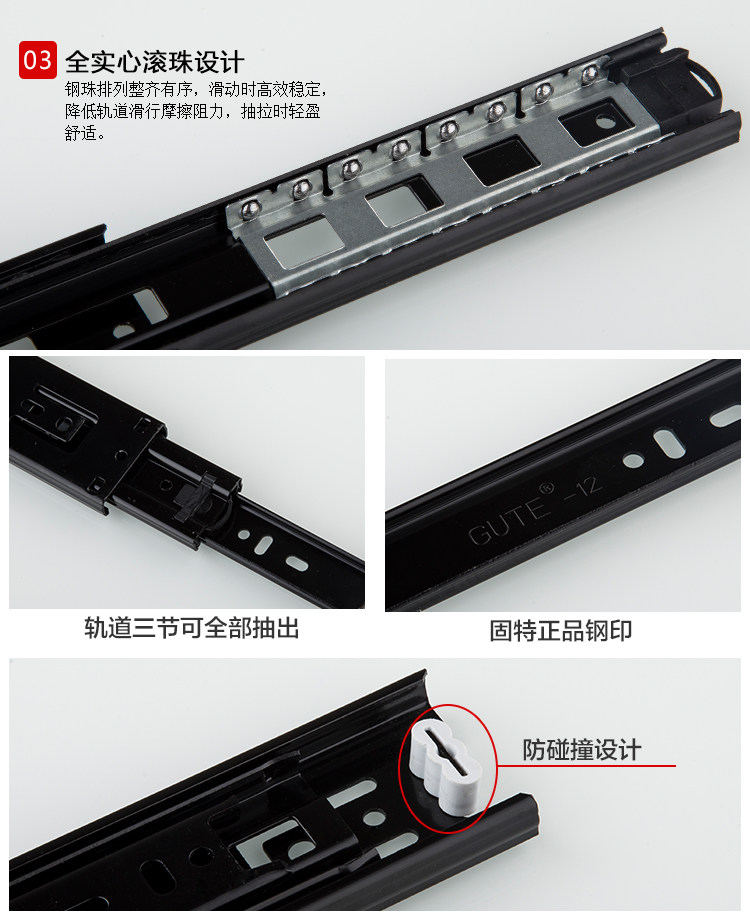 03 全实心滚珠设计

钢珠排列整齐有序，滑动时高效稳定，降低轨道滑行摩擦阻力，抽拉时轻盈舒适。

GUTE® -12

轨道三节可全部抽出

固特正品钢印

防碰撞设计