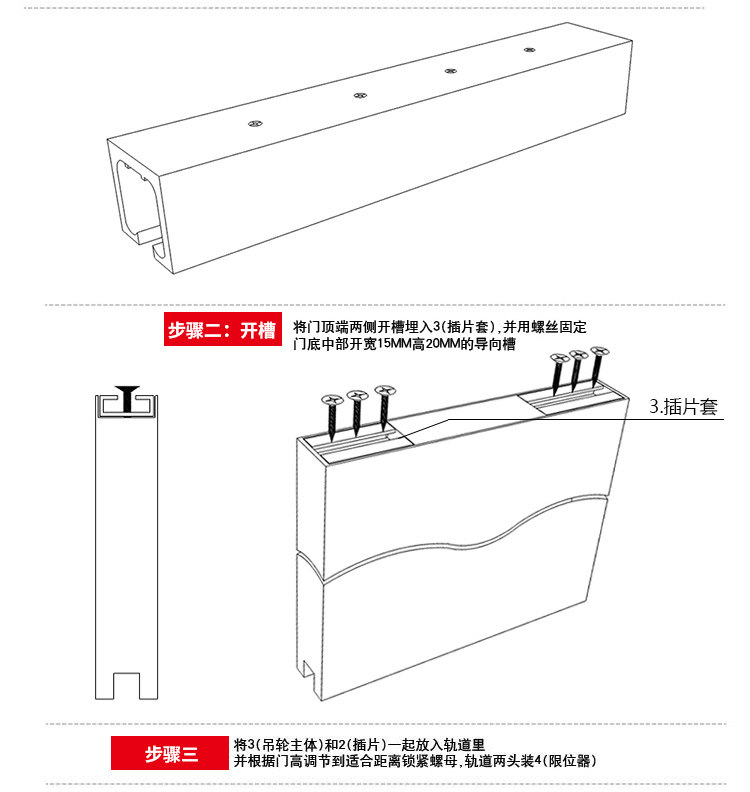 步骤二：开槽

将门顶端两侧开槽埋入3(插片套),并用螺丝固定
门底中部开宽15MM高20MM的导向槽

3.插片套

步骤三

将3(吊轮主体)和2(插片)一起放入轨道里
并根据门高调节到适合距离锁紧螺母,轨道两头装4(限位器)