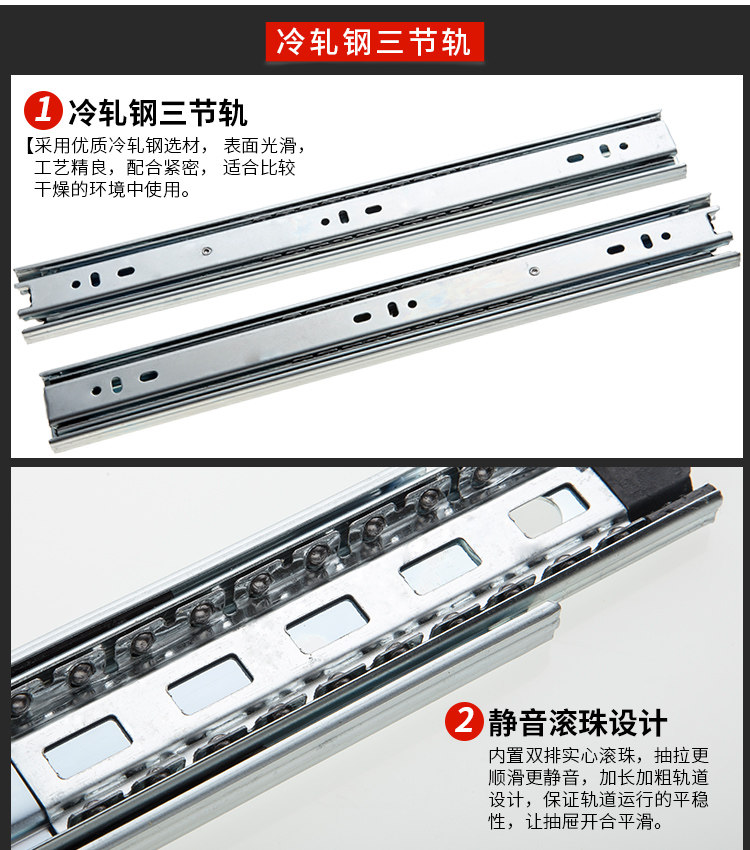 冷轧钢三节轨

1 冷轧钢三节轨

【采用优质冷轧钢选材，表面光滑，工艺精良，配合紧密，适合比较干燥的环境中使用。

2 静音滚珠设计

内置双排实心滚珠，抽拉更顺滑更静音，加长加粗轨道设计，保证轨道运行的平稳性，让抽屉开合平滑。