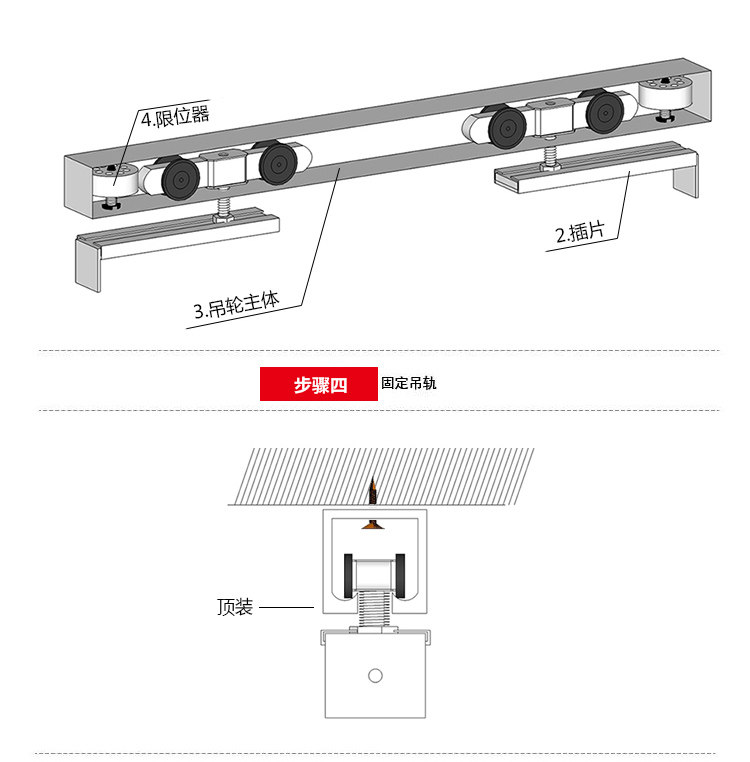 4.限位器

2.插片

3.吊轮主体

步骤四 固定吊轨

顶装