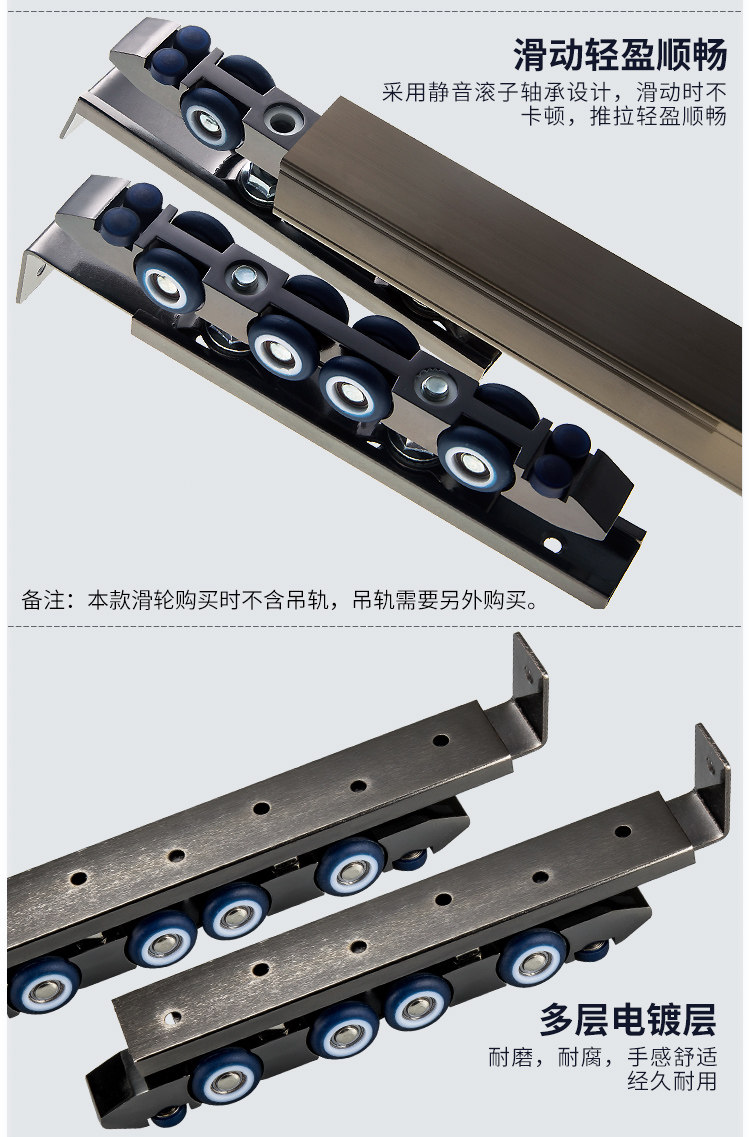 滑动轻盈顺畅

采用静音滚子轴承设计，滑动时不卡顿，推拉轻盈顺畅

备注：本款滑轮购买时不含吊轨，吊轨需要另外购买。

多层电镀层

耐磨，耐腐，手感舒适经久耐用