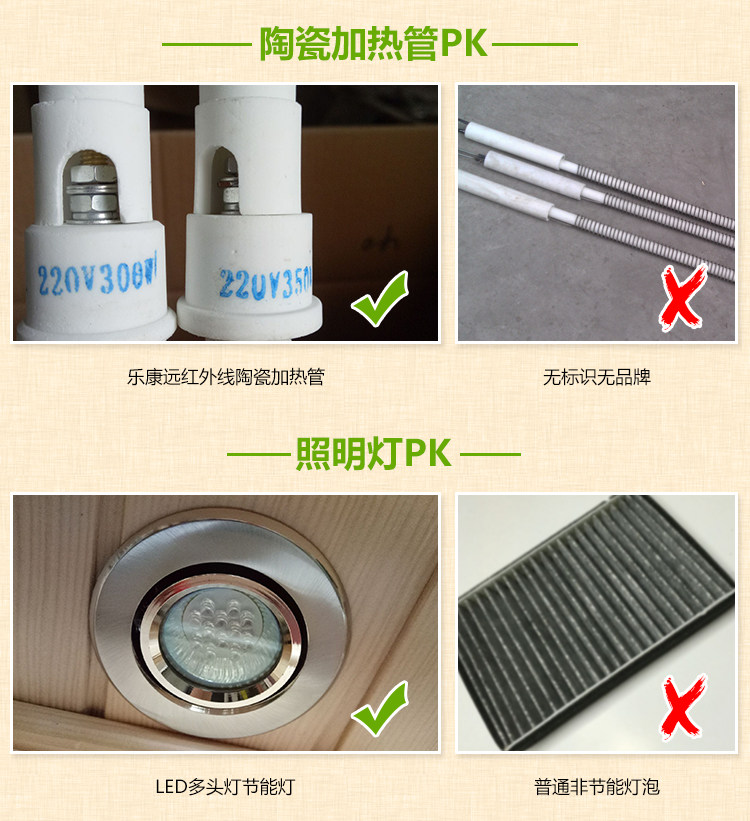 陶瓷加热管PK

220V300W

220V350

乐康远红外线陶瓷加热管

无标识无品牌

照明灯PK

LED多头灯节能灯

普通非节能灯泡