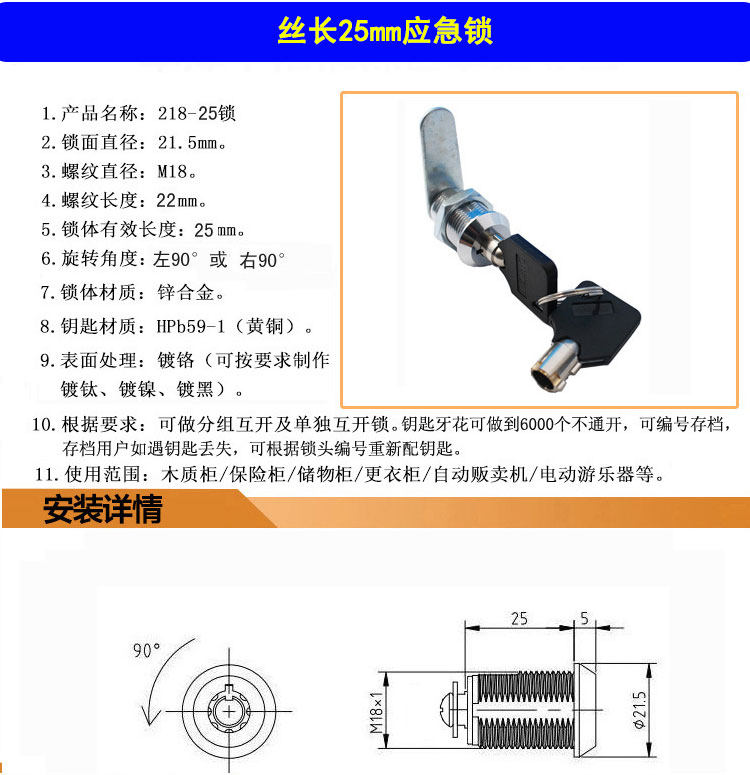 丝长25mm应急锁

1. 产品名称：218-25锁
2. 锁面直径：21.5mm。
3. 螺纹直径：M18。
4. 螺纹长度：22mm。
5. 锁体有效长度：25mm。
6. 旋转角度：左90° 或 右90°
7. 锁体材质：锌合金。
8. 钥匙材质：HPb59-1（黄铜）。
9. 表面处理：镀铬（可按要求制作镀钛、镀镍、镀黑）。
10. 根据要求：可做分组互开及单独互开锁。钥匙牙花可做到6000个不通开，可编号存档，存档用户如遇钥匙丢失，可根据锁头编号重新配钥匙。
11. 使用范围：木质柜/保险柜/储物柜/更衣柜/自动贩卖机/电动游乐器等。

安装详情

90°

25

5

M18×1

φ21.5