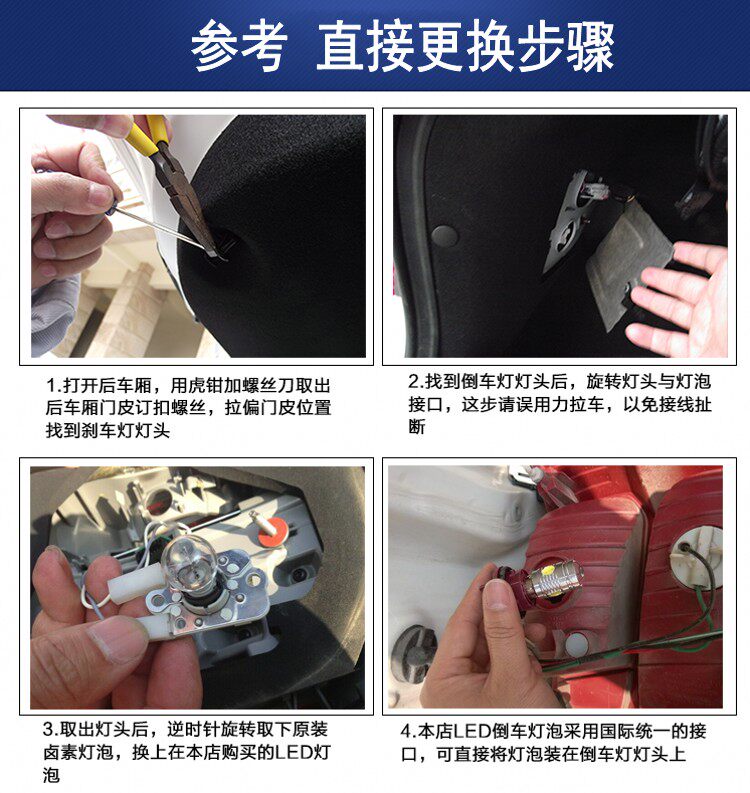 参考 直接更换步骤

1.打开后车厢，用虎钳加螺丝刀取出后车厢门皮订扣螺丝，拉偏门皮位置找到刹车灯灯头

2.找到倒车灯灯头后，旋转灯头与灯泡接口，这步请误用力拉车，以免接线扯断

3.取出灯头后，逆时针旋转取下原装卤素灯泡，换上在本店购买的LED灯泡

4.本店LED倒车灯泡采用国际统一的接口，可直接将灯泡装在倒车灯灯头上