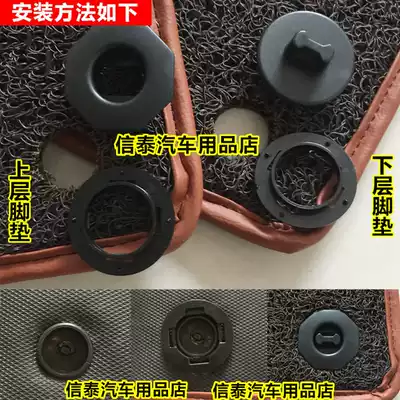 安装方法如下

信泰汽车用品店

上层脚垫

下层脚垫

信泰汽车用品店

信泰汽车用品店