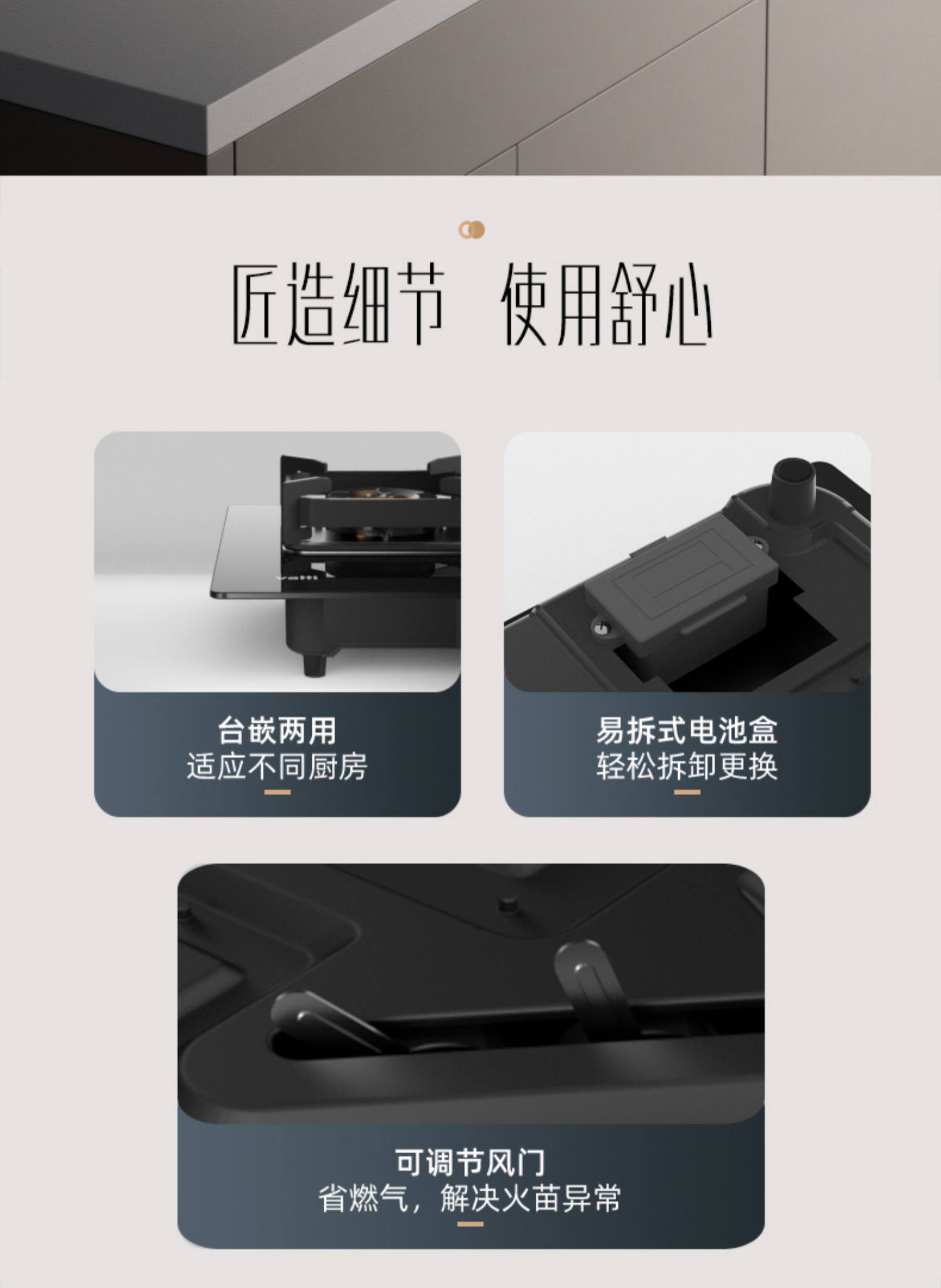 匠造细节 使用舒心

vatti

台嵌两用
适应不同厨房

易拆式电池盒
轻松拆卸更换

可调节风门
省燃气，解决火苗异常