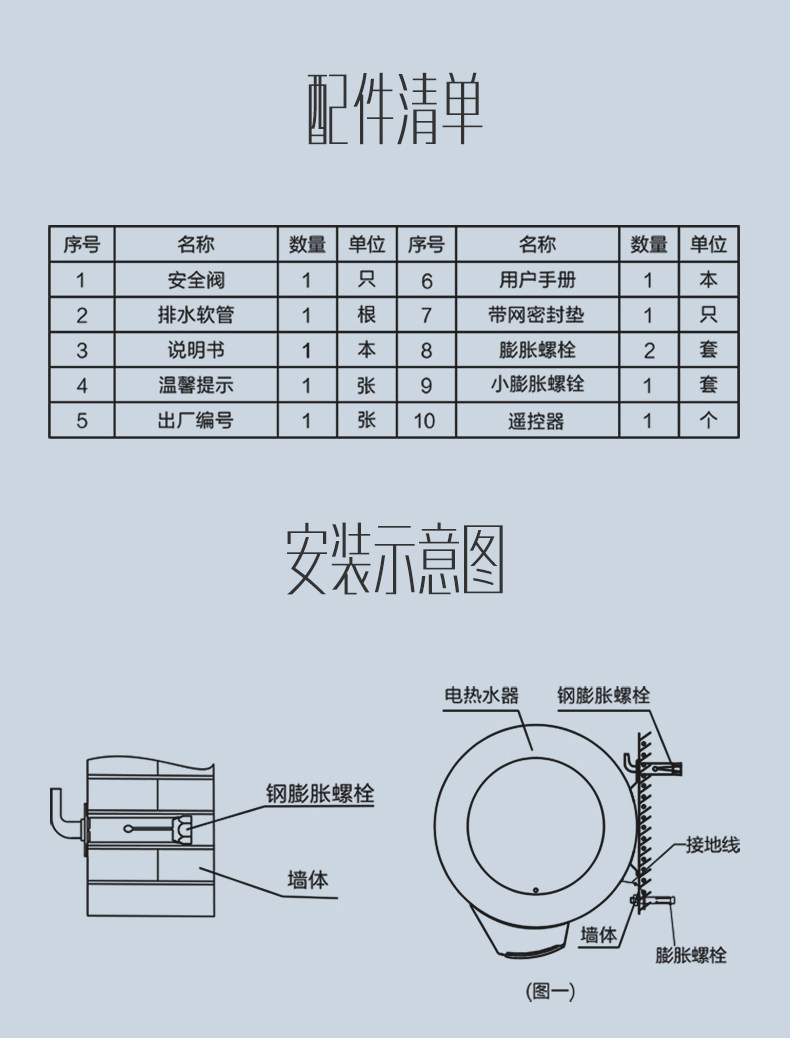 配件清单

| 序号 | 名称 | 数量 | 单位 | 序号 | 名称 | 数量 | 单位 |
|---|---|---|---|---|---|---|---|
| 1 | 安全阀 | 1 | 只 | 6 | 用户手册 | 1 | 本 |
| 2 | 排水软管 | 1 | 根 | 7 | 带网密封垫 | 1 | 只 |
| 3 | 说明书 | 1 | 本 | 8 | 膨胀螺栓 | 2 | 套 |
| 4 | 温馨提示 | 1 | 张 | 9 | 小膨胀螺铨 | 1 | 套 |
| 5 | 出厂编号 | 1 | 张 | 10 | 遥控器 | 1 | 个 |

安装示意图

钢膨胀螺栓

墙体

电热水器

钢膨胀螺栓

接地线

墙体

膨胀螺栓

(图一)