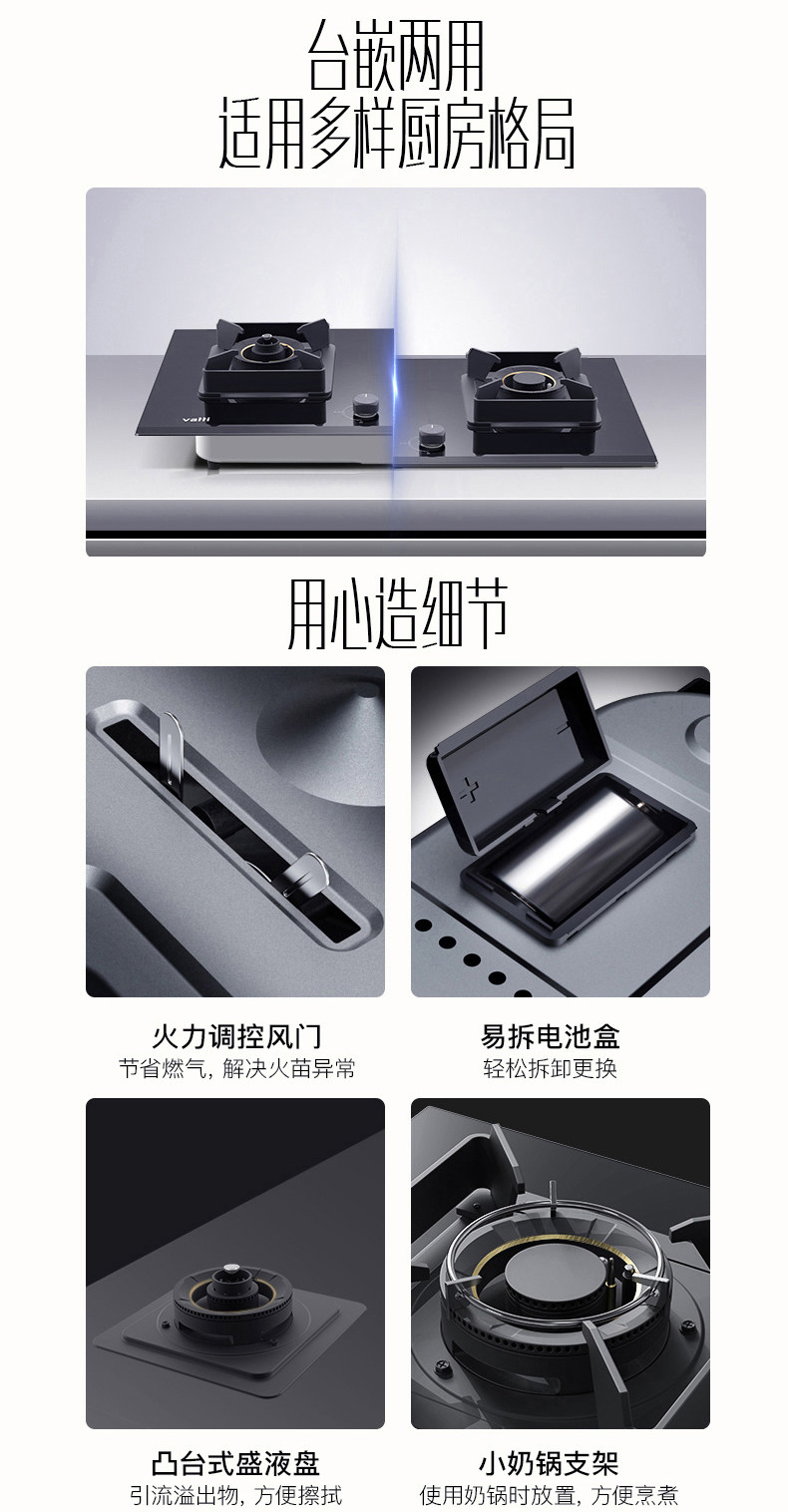 台嵌两用
适用多样厨房格局

vatti

用心造细节

火力调控风门
节省燃气，解决火苗异常

易拆电池盒
轻松拆卸更换

凸台式盛液盘
引流溢出物，方便擦拭

小奶锅支架
使用奶锅时放置，方便烹煮