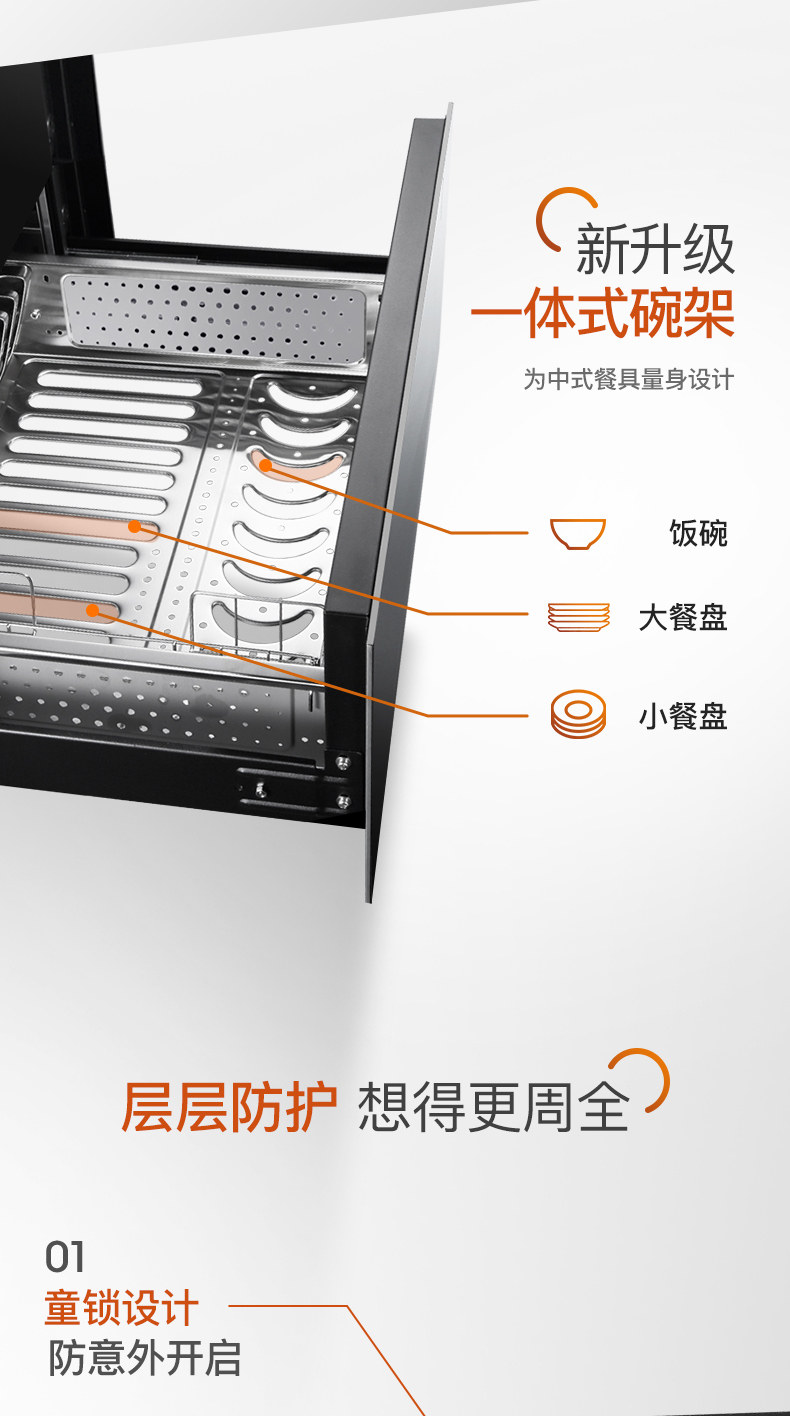 新升级
一体式碗架
为中式餐具量身设计

饭碗
大餐盘
小餐盘

层层防护 想得更周全

01
童锁设计
防意外开启