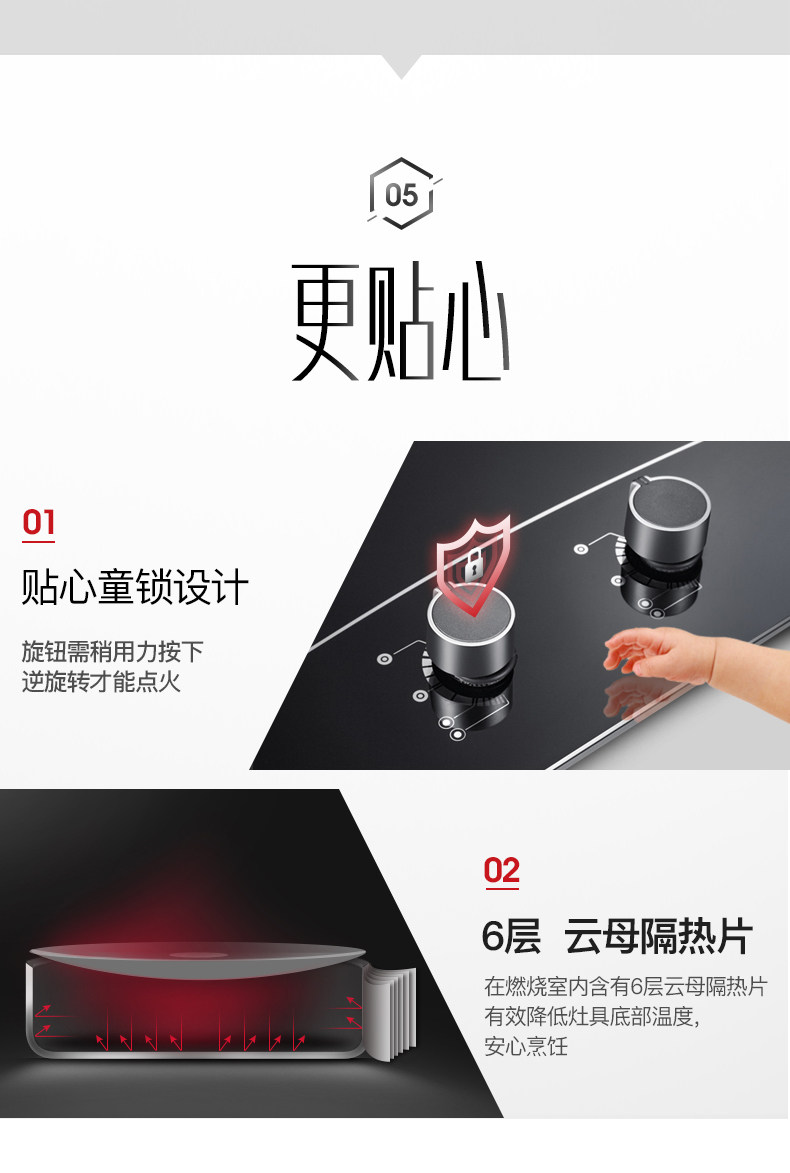 05

更贴心

01

贴心童锁设计

旋钮需稍用力按下
逆旋转才能点火

02

6层 云母隔热片

在燃烧室内含有6层云母隔热片
有效降低灶具底部温度，
安心烹饪