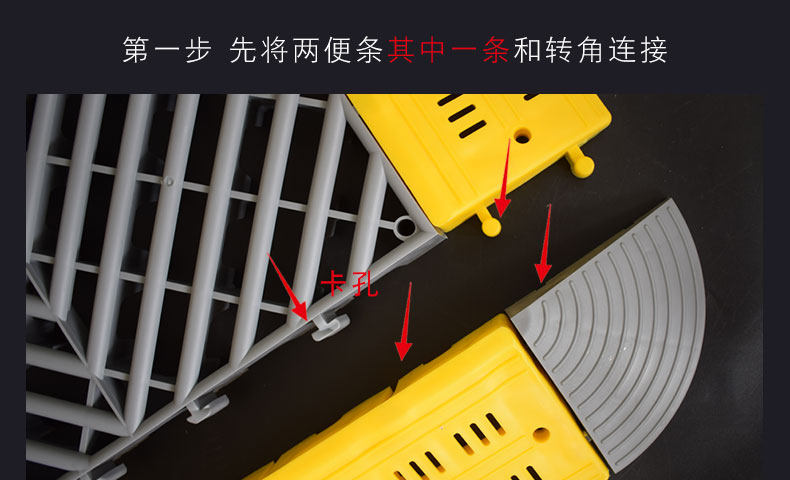 第一步 先将两便条其中一条和转角连接

卡孔