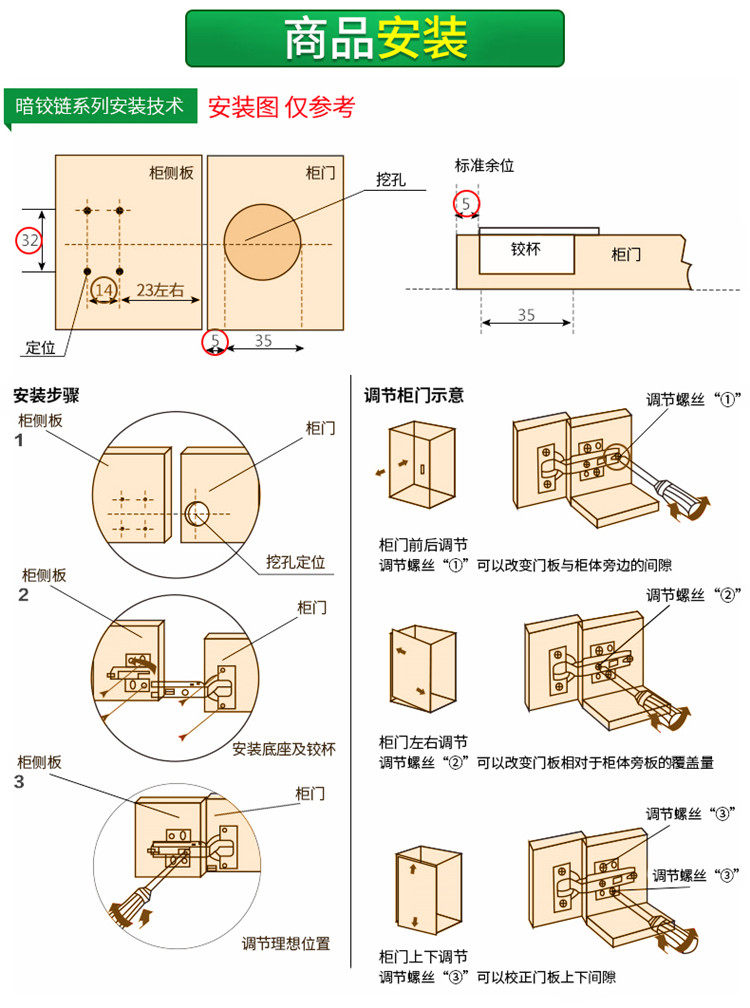 商品安装

暗铰链系列安装技术 安装图 仅参考

柜侧板
柜门
挖孔
32
14
23左右
定位
5
35

标准余位
5
铰杯
柜门
35

安装步骤
柜侧板
1
柜门
挖孔定位
柜侧板
2
柜门
安装底座及铰杯
柜侧板
3
柜门
调节理想位置

调节柜门示意
调节螺丝“①”
柜门前后调节
调节螺丝“①”可以改变门板与柜体旁边的间隙
调节螺丝“②”
柜门左右调节
调节螺丝“②”可以改变门板相对于柜体旁板的覆盖量
调节螺丝“③”
调节螺丝“③”
柜门上下调节
调节螺丝“③”可以校正门板上下间隙