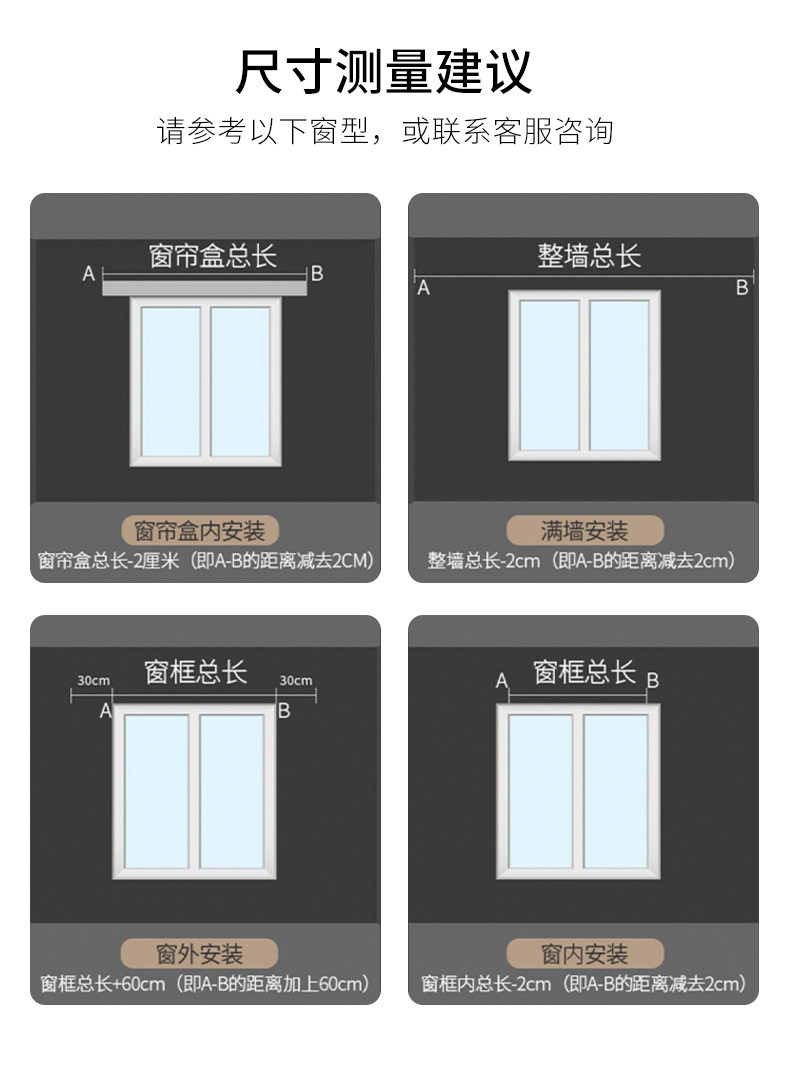 尺寸测量建议

请参考以下窗型，或联系客服咨询

窗帘盒总长

A B

窗帘盒内安装

窗帘盒总长-2厘米（即A-B的距离减去2CM）

整墙总长

A B

满墙安装

整墙总长-2cm（即A-B的距离减去2cm）

窗框总长

30cm 30cm

A B

窗外安装

窗框总长+60cm（即A-B的距离加上60cm）

窗框总长

A B

窗内安装

窗框内总长-2cm（即A-B的距离减去2cm）