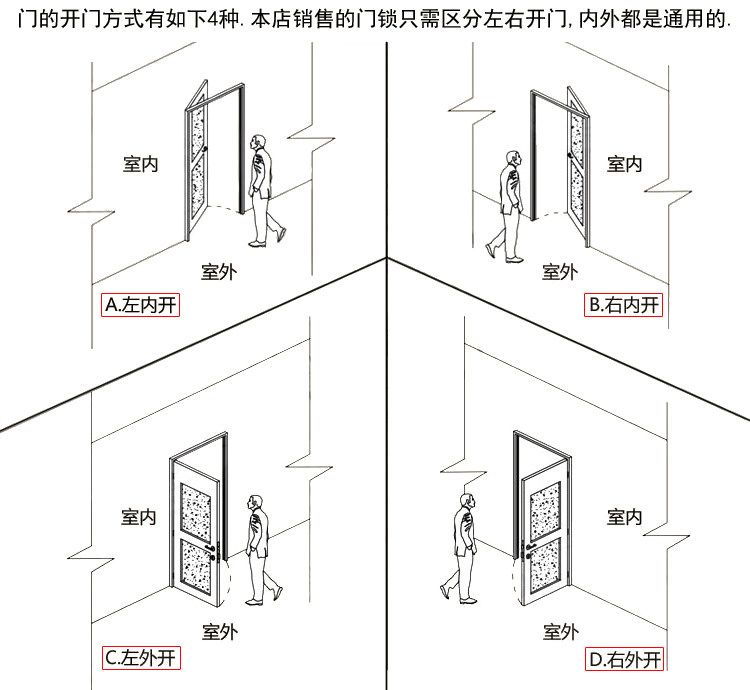 门的开门方式有如下4种. 本店销售的门锁只需区分左右开门, 内外都是通用的.

室内

室外

A.左内开

室内

室外

B.右内开

室内

室外

C.左外开

室内

室外

D.右外开