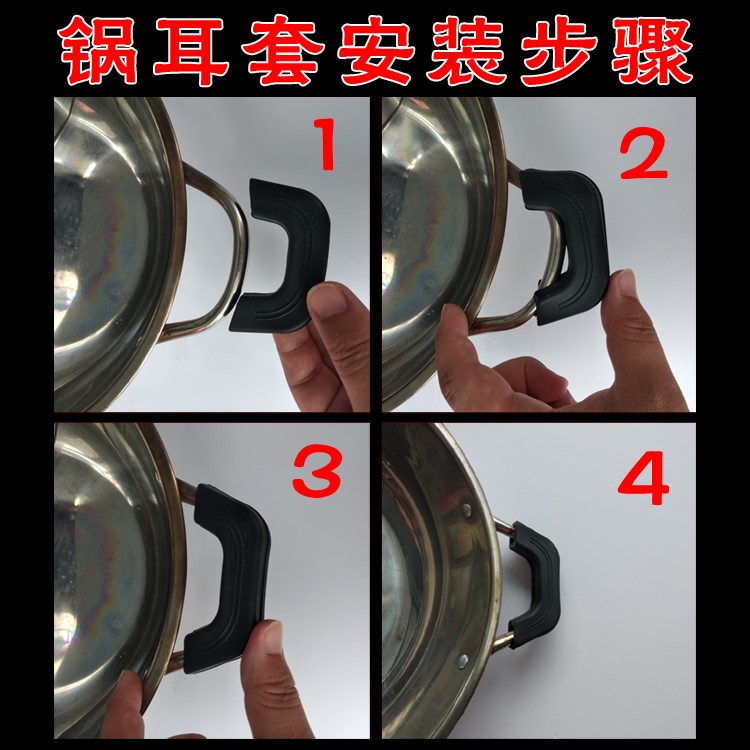 鍋耳套安裝步驟

1

2

3

4