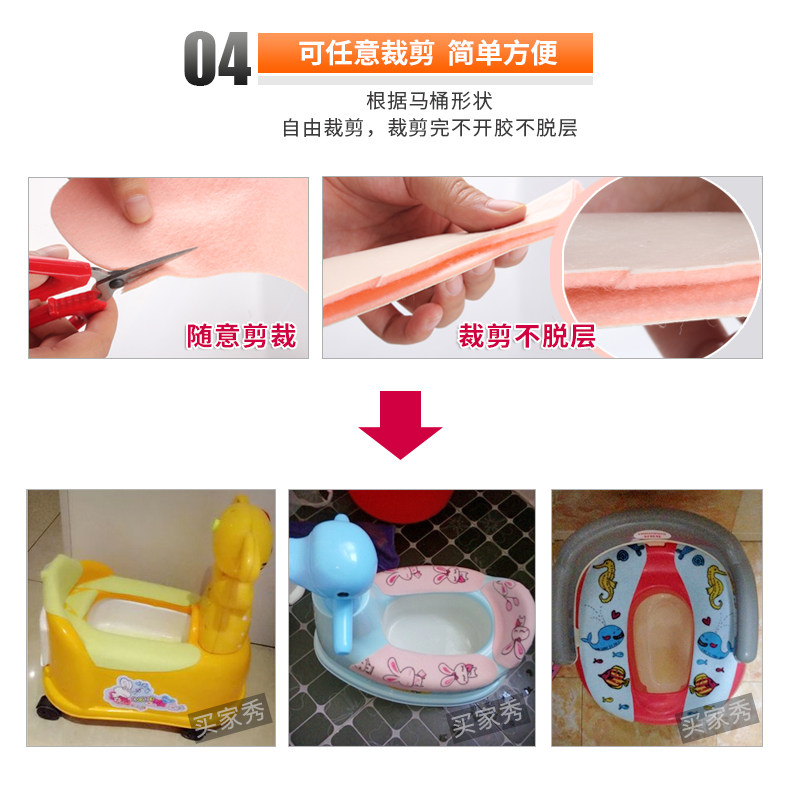 04 可任意裁剪 简单方便

根据马桶形状
自由裁剪，裁剪完不开胶不脱层

随意剪裁

裁剪不脱层

买家秀

买家秀

买家秀