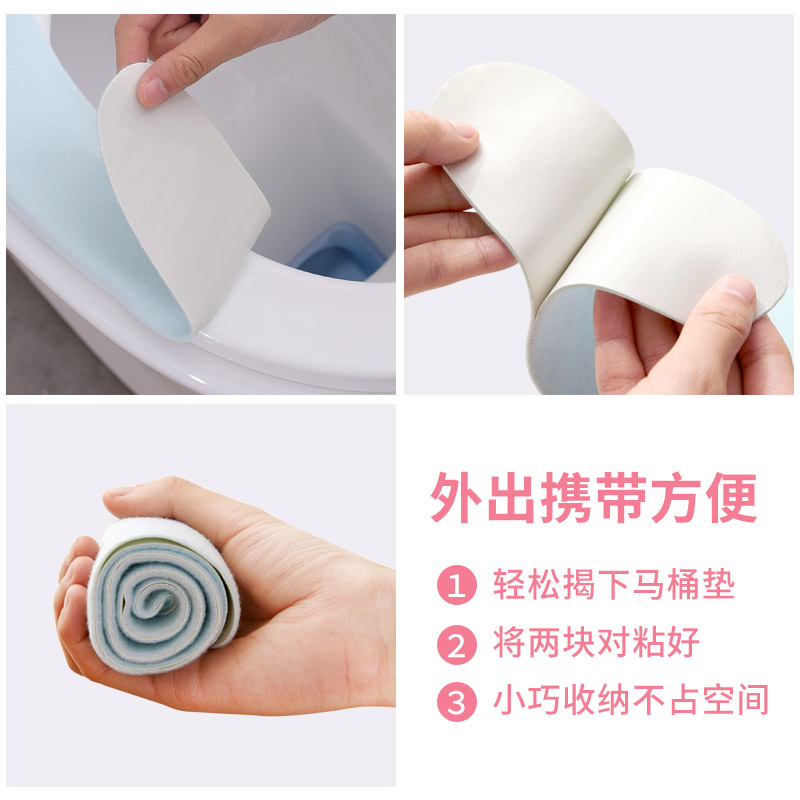 外出携带方便

1 轻松揭下马桶垫

2 将两块对粘好

3 小巧收纳不占空间