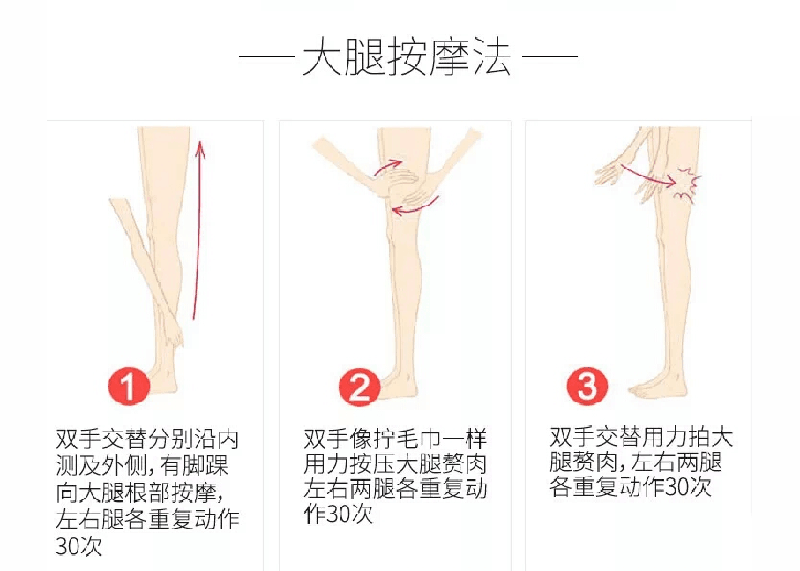 — 大腿按摩法 —

1

双手交替分别沿内测及外侧，有脚踝向大腿根部按摩，左右腿各重复动作30次

2

双手像拧毛巾一样用力按压大腿赘肉左右两腿各重复动作30次

3

双手交替用力拍大腿赘肉，左右两腿各重复动作30次