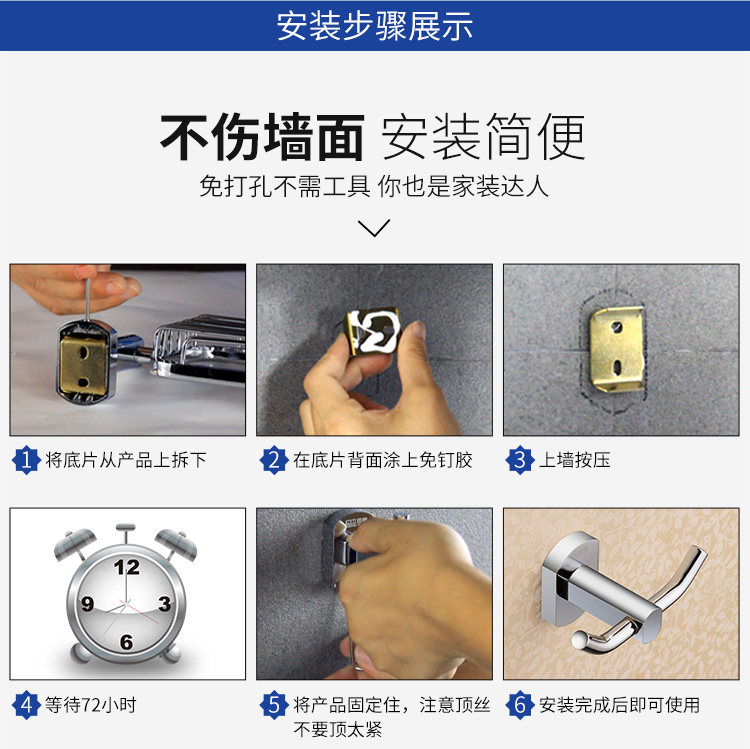 安装步骤展示

不伤墙面 安装简便

免打孔不需工具 你也是家装达人

1 将底片从产品上拆下

2 在底片背面涂上免钉胶

3 上墙按压

12
9
3
6

4 等待72小时

5 将产品固定住，注意顶丝不要顶太紧

6 安装完成后即可使用