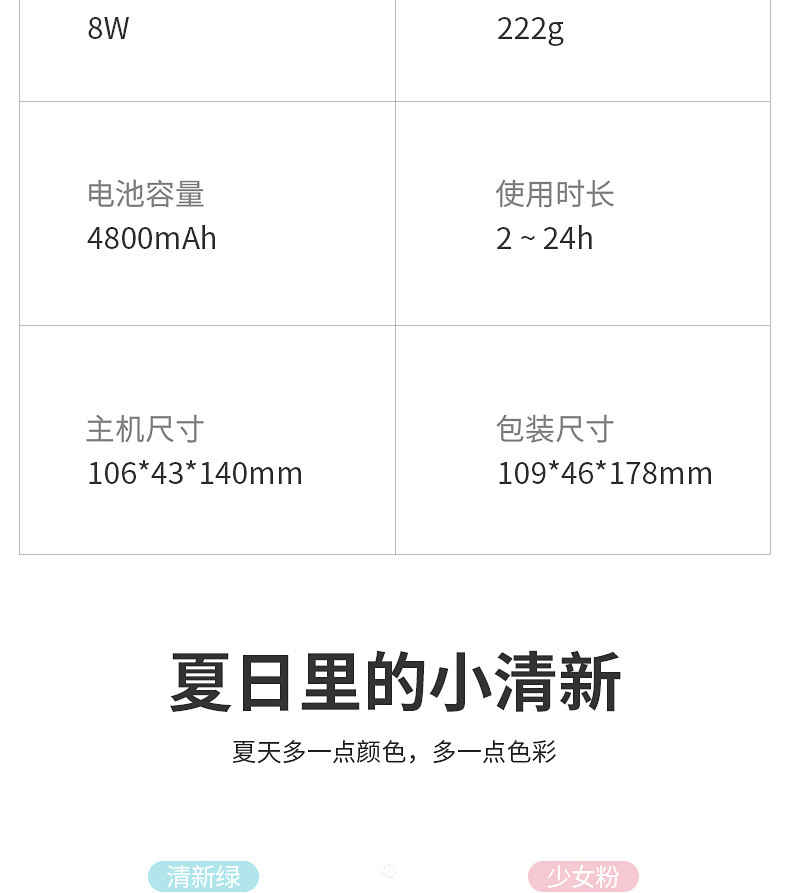 | 8W | 222g |
|---|---|
| 电池容量 4800mAh | 使用时长 2 ~ 24h |
| 主机尺寸 106*43*140mm | 包装尺寸 109*46*178mm |

夏日里的小清新

夏天多一点颜色，多一点色彩

清新绿 少女粉