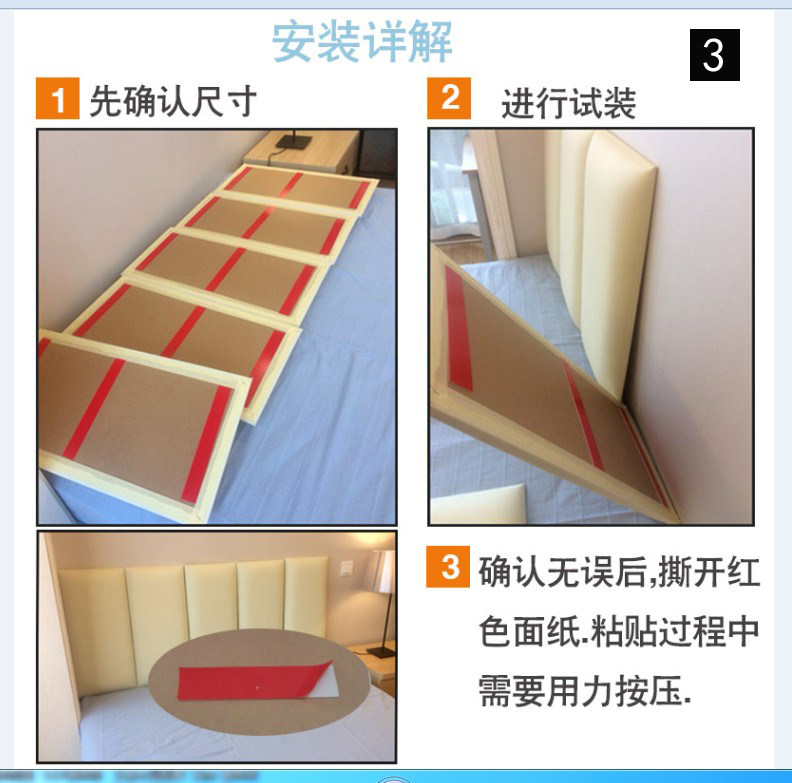 安装详解

3

1 先确认尺寸

2 进行试装

3 确认无误后,撕开红色面纸.粘贴过程中需要用力按压.