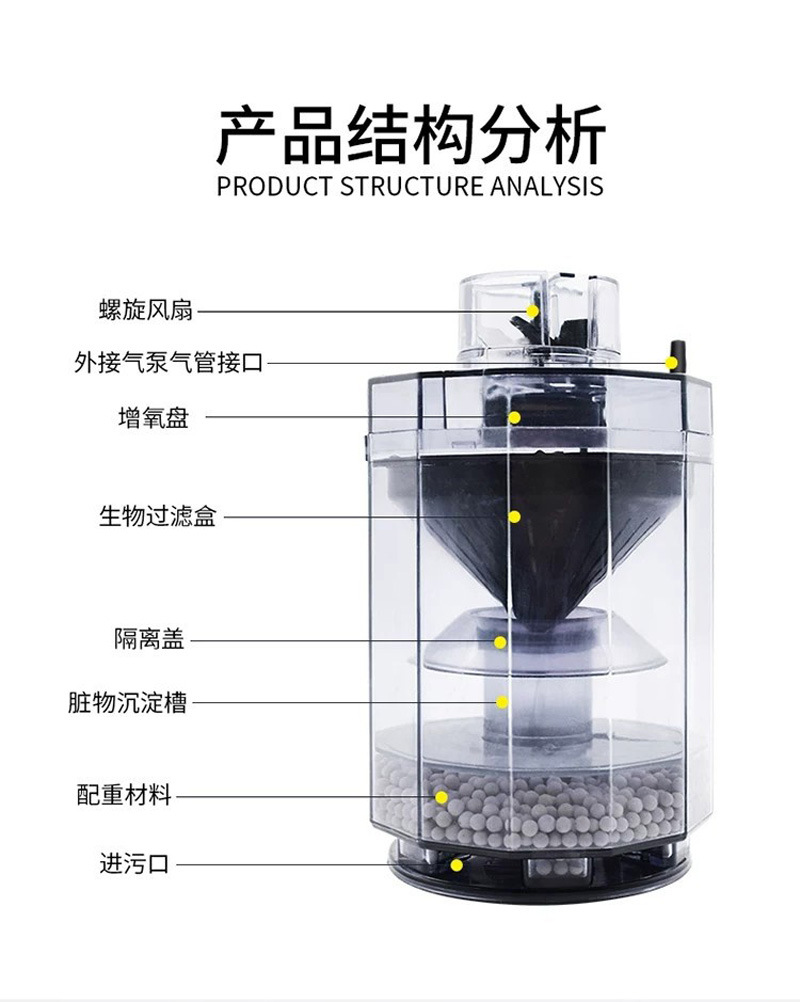 产品结构分析
PRODUCT STRUCTURE ANALYSIS

螺旋风扇
外接气泵气管接口
增氧盘
生物过滤盒
隔离盖
脏物沉淀槽
配重材料
进污口