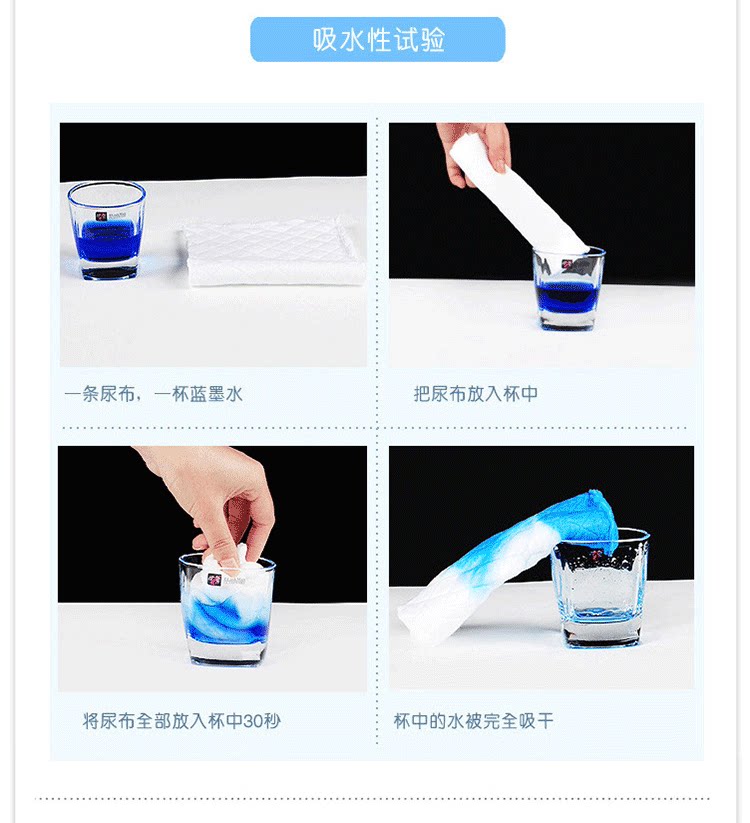 吸水性试验

一条尿布，一杯蓝墨水

把尿布放入杯中

将尿布全部放入杯中30秒

杯中的水被完全吸干