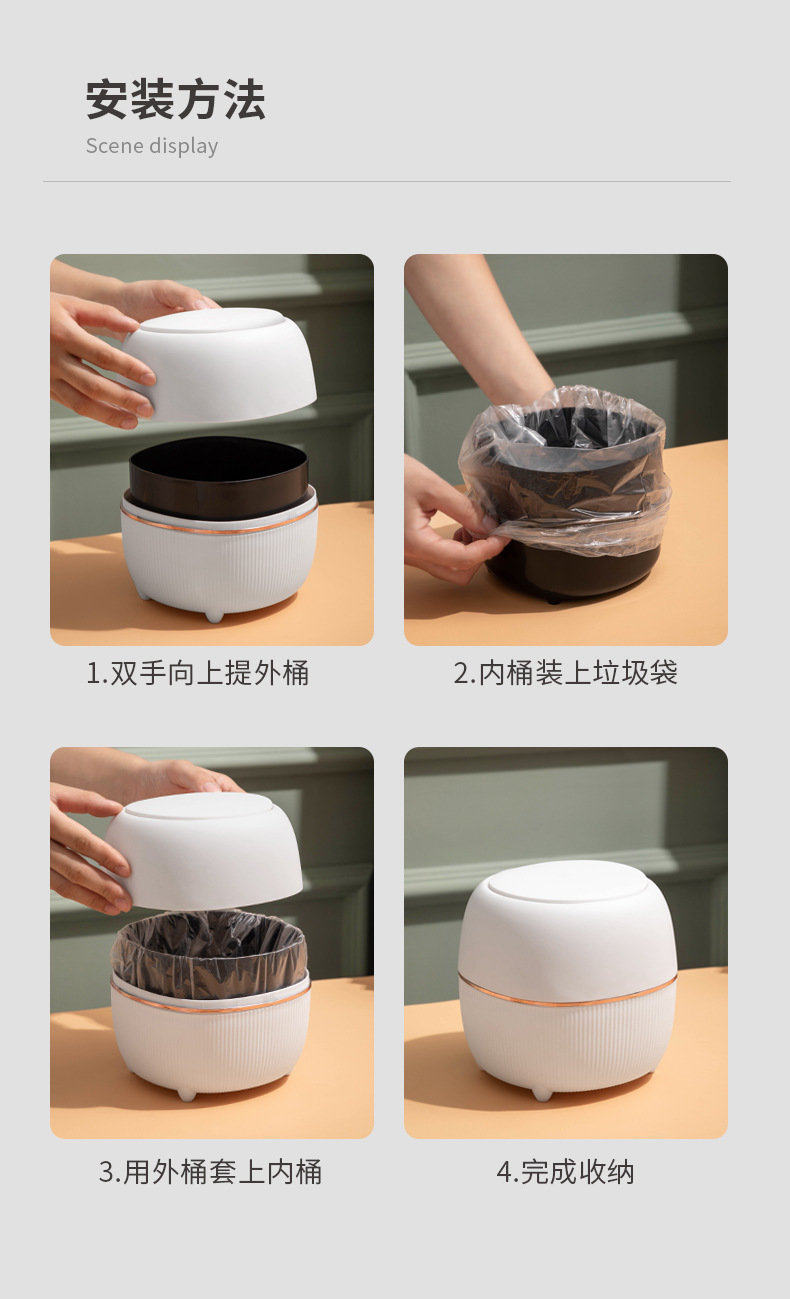 安装方法
Scene display

1.双手向上提外桶

2.内桶装上垃圾袋

3.用外桶套上内桶

4.完成收纳