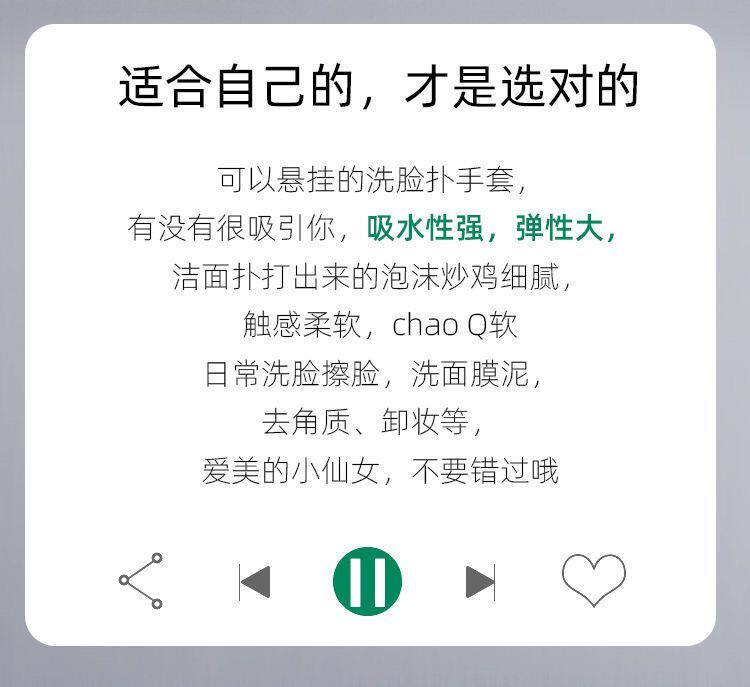 适合自己的，才是选对的

可以悬挂的洗脸扑手套，

有没有很吸引你，吸水性强，弹性大，

洁面扑打出来的泡沫炒鸡细腻，

触感柔软，chao Q软

日常洗脸擦脸，洗面膜泥，

去角质、卸妆等，

爱美的小仙女，不要错过哦